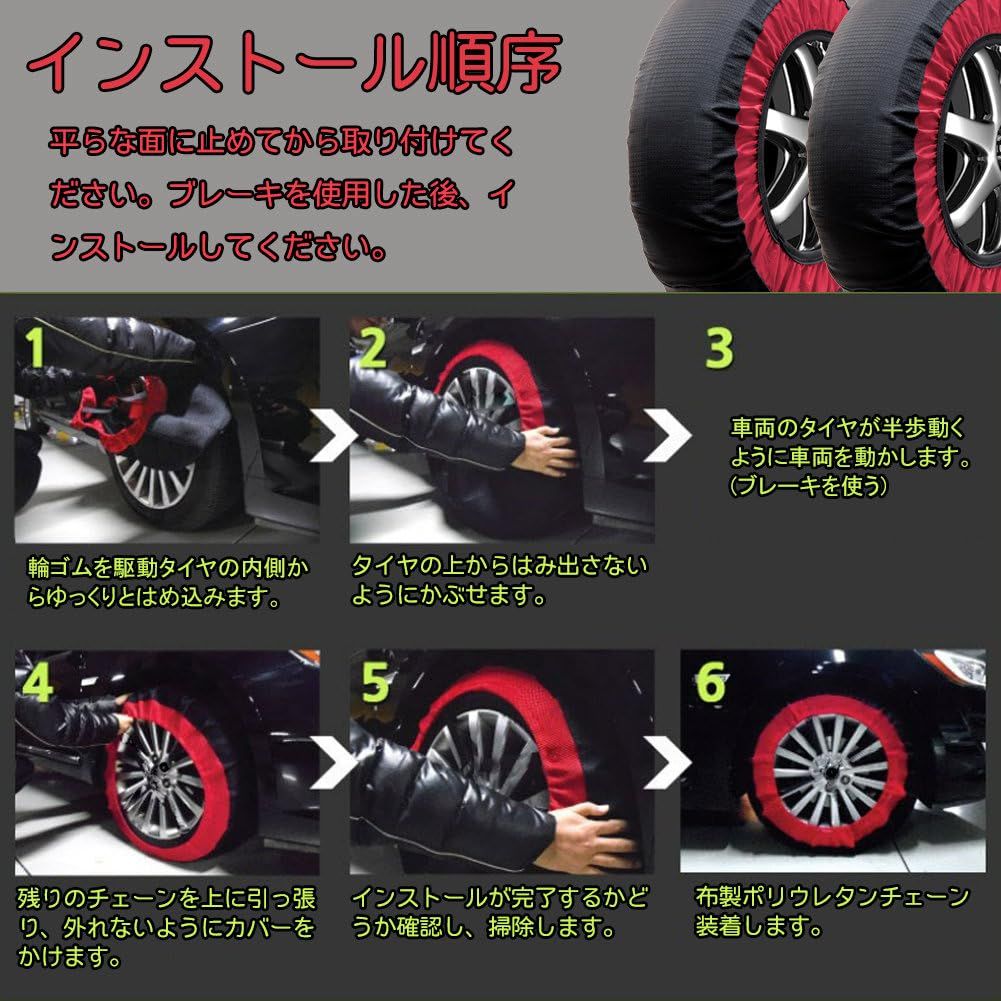 インストール順序

平らな面に止めてから取り付けてください。ブレーキを使用した後、インストールしてください。

1
輪ゴムを駆動タイヤの内側からゆっくりとはめ込みます。

2
タイヤの上からはみ出さないようにかぶせます。

3
車両のタイヤが半歩動くように車両を動かします。(ブレーキを使う)

4
残りのチェーンを上に引っ張り、外れないようにカバーをかけます。

5
インストールが完了するかどうか確認し、掃除します。

6
布製ポリウレタンチェーン装着します。