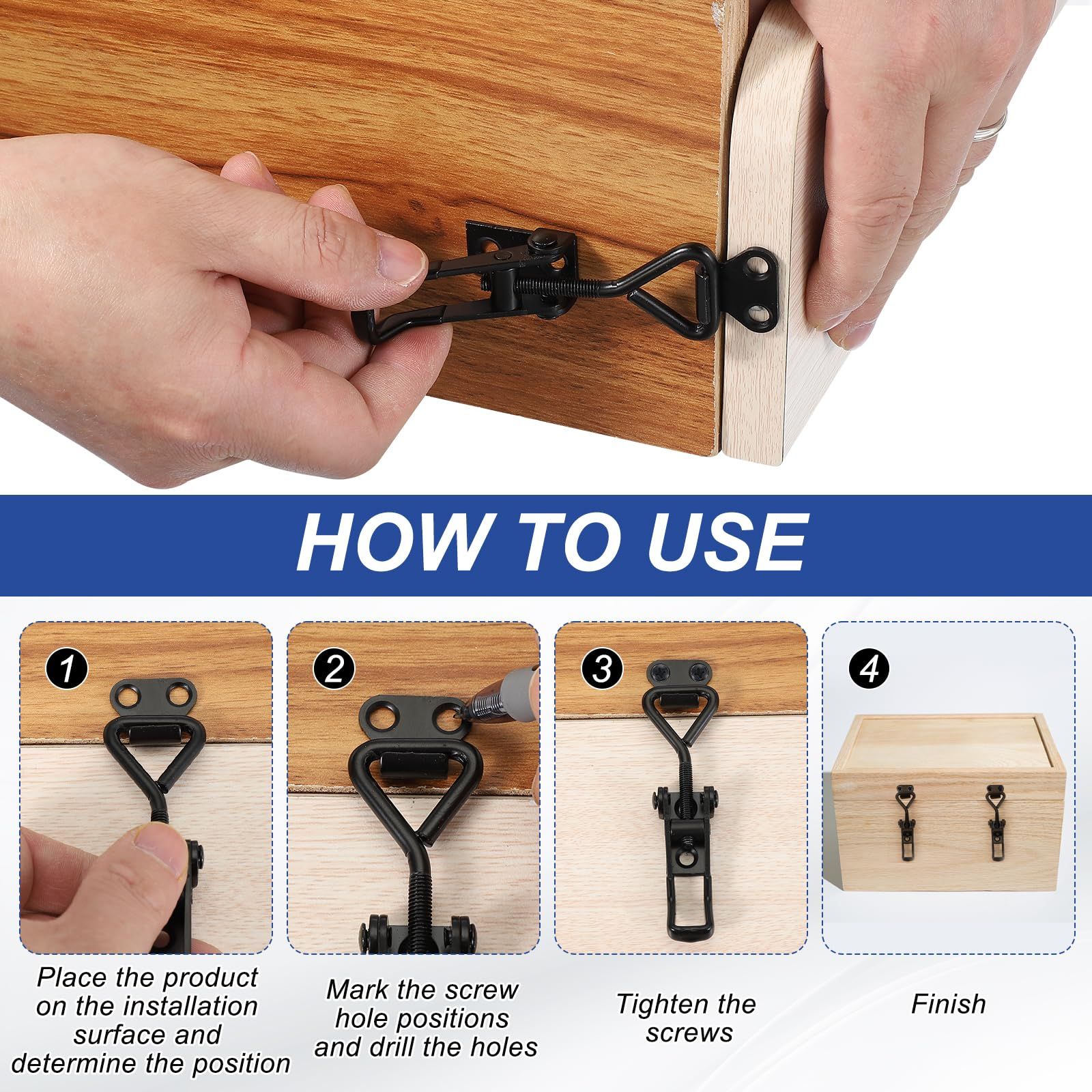 HOW TO USE

1

Place the product on the installation surface and determine the position

2

Mark the screw hole positions and drill the holes

3

Tighten the screws

4

Finish