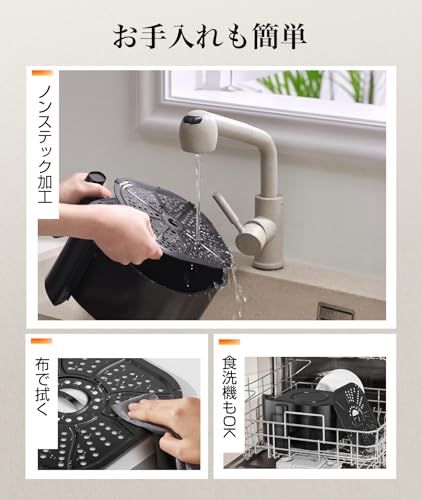 お手入れも簡単

ノンステック加工

布で拭く

食洗機もOK