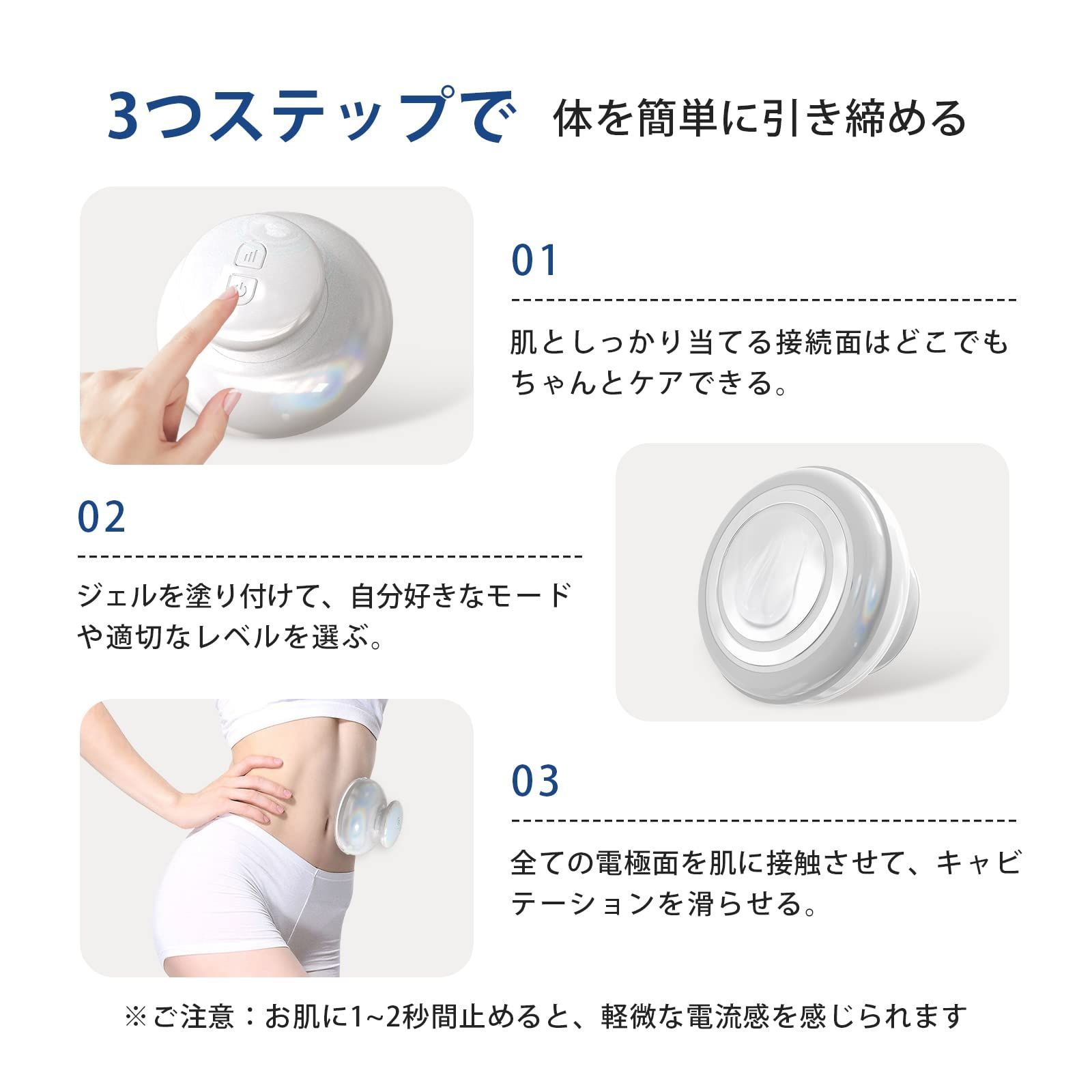 3つステップで 体を簡単に引き締める

01

肌としっかり当てる接続面はどこでもちゃんとケアできる。

02

ジェルを塗り付けて、自分好きなモードや適切なレベルを選ぶ。

03

全ての電極面を肌に接触させて、キャビテーションを滑らせる。

※ご注意：お肌に1~2秒間止めると、軽微な電流感を感じられます