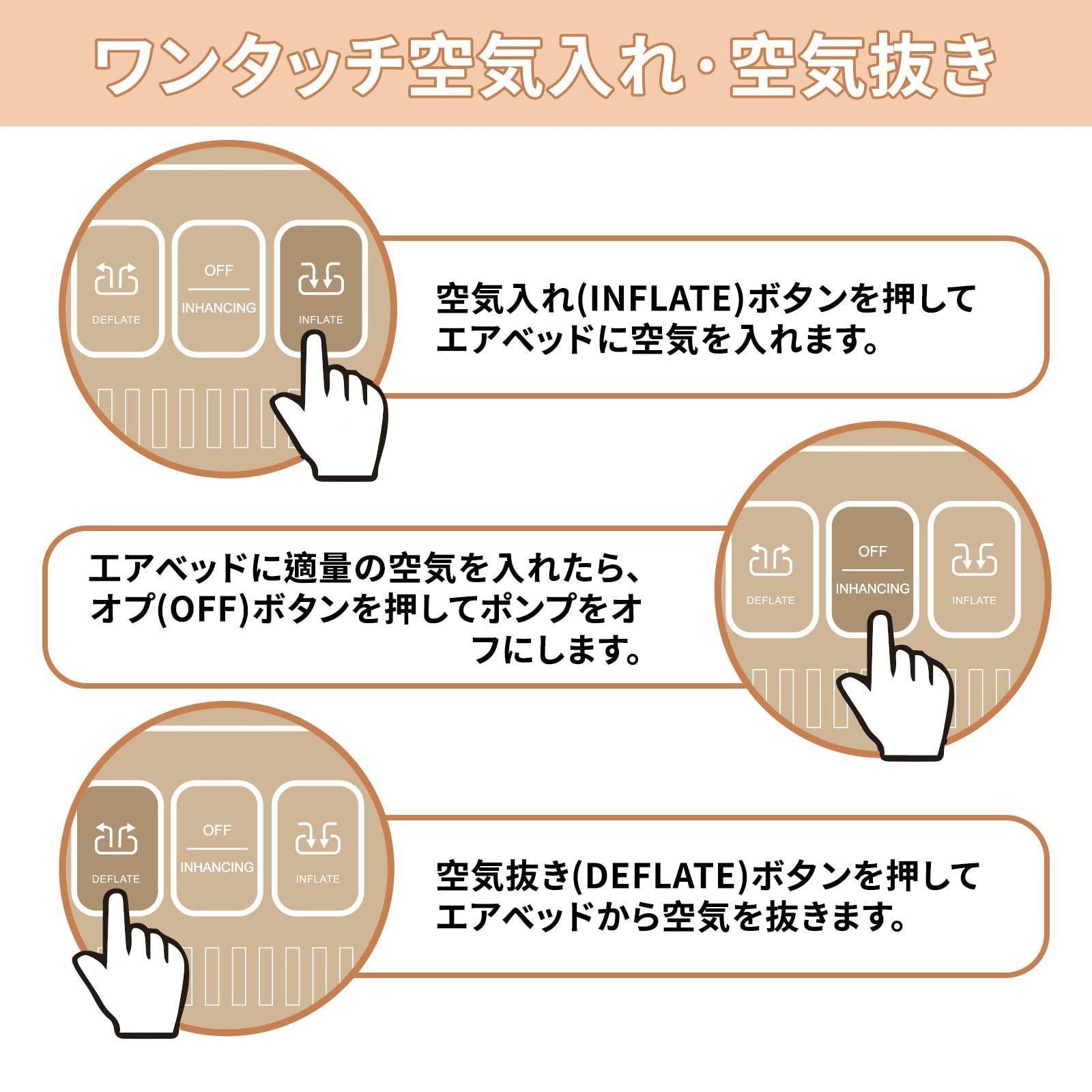 ワンタッチ空気入れ・空気抜き

DEFLATE

OFF

INHANCING

INFLATE

空気入れ(INFLATE)ボタンを押してエアベッドに空気を入れます。

エアベッドに適量の空気を入れたら、オプ(OFF)ボタンを押してポンプをオフにします。

DEFLATE

OFF

INHANCING

INFLATE

DEFLATE

OFF

INHANCING

INFLATE

空気抜き(DEFLATE)ボタンを押してエアベッドから空気を抜きます。