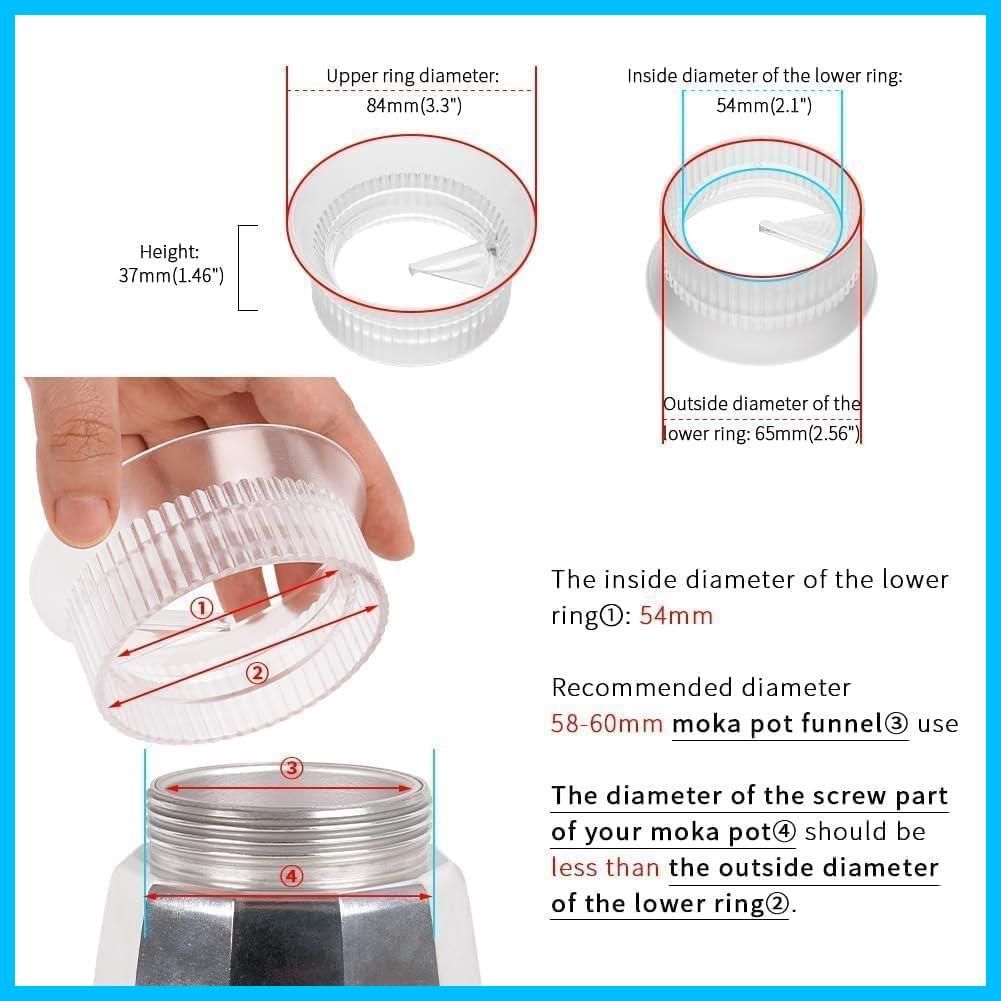 Upper ring diameter:
84mm(3.3")

Inside diameter of the lower ring:
54mm(2.1")

Height:
37mm(1.46")

Outside diameter of the lower ring: 65mm(2.56")

①

②

③

④

The inside diameter of the lower ring①: 54mm

Recommended diameter 58-60mm moka pot funnel③ use

The diameter of the screw part of your moka pot④ should be less than the outside diameter of the lower ring②.