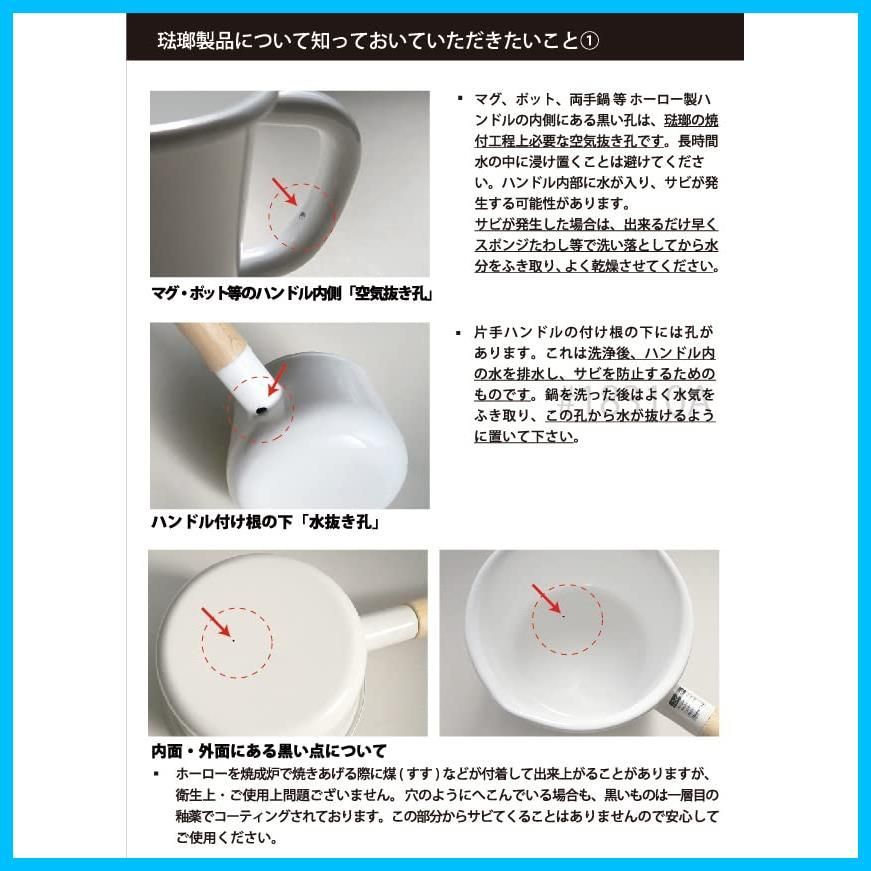 琺瑯製品について知っておいていただきたいこと①

▪ マグ、ポット、両手鍋 等 ホーロー製ハンドルの内側にある黒い孔は、琺瑯の焼付工程上必要な空気抜き孔です。長時間水の中に浸け置くことは避けてください。ハンドル内部に水が入り、サビが発生する可能性があります。
サビが発生した場合は、出来るだけ早くスポンジたわし等で洗い落としてから水分をふき取り、よく乾燥させてください。

マグ・ポット等のハンドル内側「空気抜き孔」

▪ 片手ハンドルの付け根の下には孔があります。これは洗浄後、ハンドル内の水を排水し、サビを防止するためのものです。鍋を洗った後はよく水気をふき取り、この孔から水が抜けるように置いて下さい。

ハンドル付け根の下「水抜き孔」

内面・外面にある黒い点について
▪ ホーローを焼成炉で焼きあげる際に煤(すす)などが付着して出来上がることがありますが、衛生上・ご使用上問題ございません。穴のようにへこんでいる場合も、黒いものは一層目の釉薬でコーティングされております。この部分からサビてくることはありませんので安心してご使用ください。