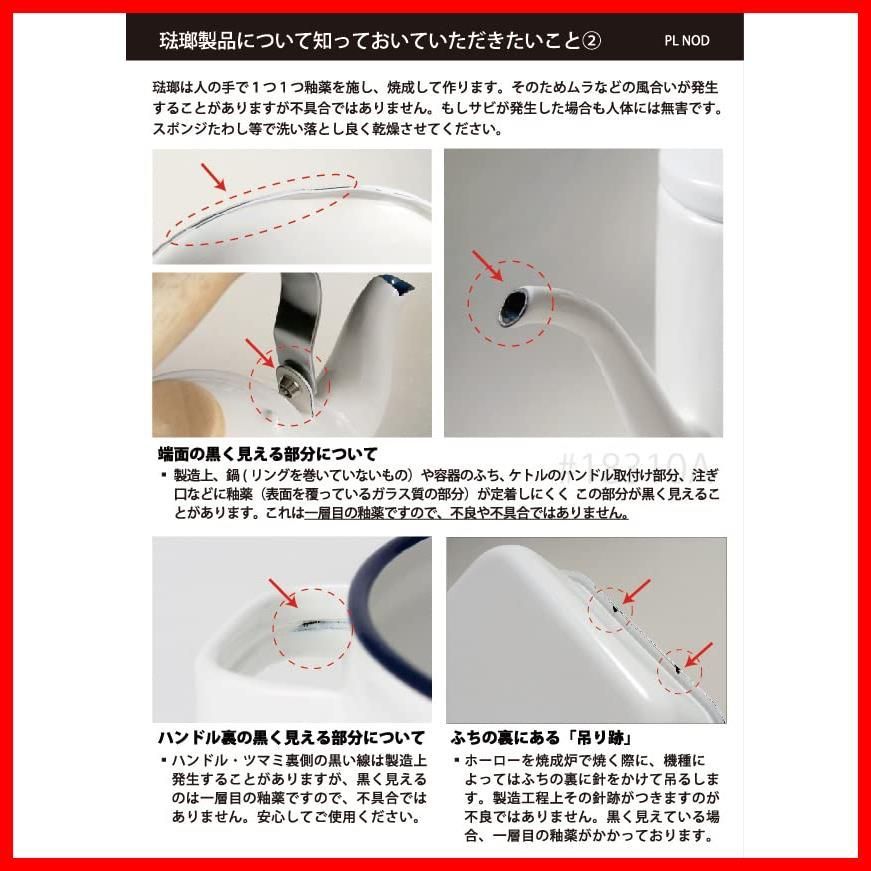 琺瑯製品について知っておいていただきたいこと②

PL NOD

琺瑯は人の手で１つ１つ釉薬を施し、焼成して作ります。そのためムラなどの風合いが発生することがありますが不具合ではありません。もしサビが発生した場合も人体には無害です。スポンジたわし等で洗い落とし良く乾燥させてください。

#18210A

端面の黒く見える部分について

▪ 製造上、鍋(リングを巻いていないもの）や容器のふち、ケトルのハンドル取付け部分、注ぎ口などに釉薬（表面を覆っているガラス質の部分）が定着しにくく この部分が黒く見えることがあります。これは一層目の釉薬ですので、不良や不具合ではありません。

ハンドル裏の黒く見える部分について

▪ ハンドル・ツマミ裏側の黒い線は製造上発生することがありますが、黒く見えるのは一層目の釉薬ですので、不具合ではありません。安心してご使用ください。

ふちの裏にある「吊り跡」

▪ ホーローを焼成炉で焼く際に、機種によってはふちの裏に針をかけて吊るします。製造工程上その針跡がつきますのが不良ではありません。黒く見えている場合、一層目の釉薬がかかっております。