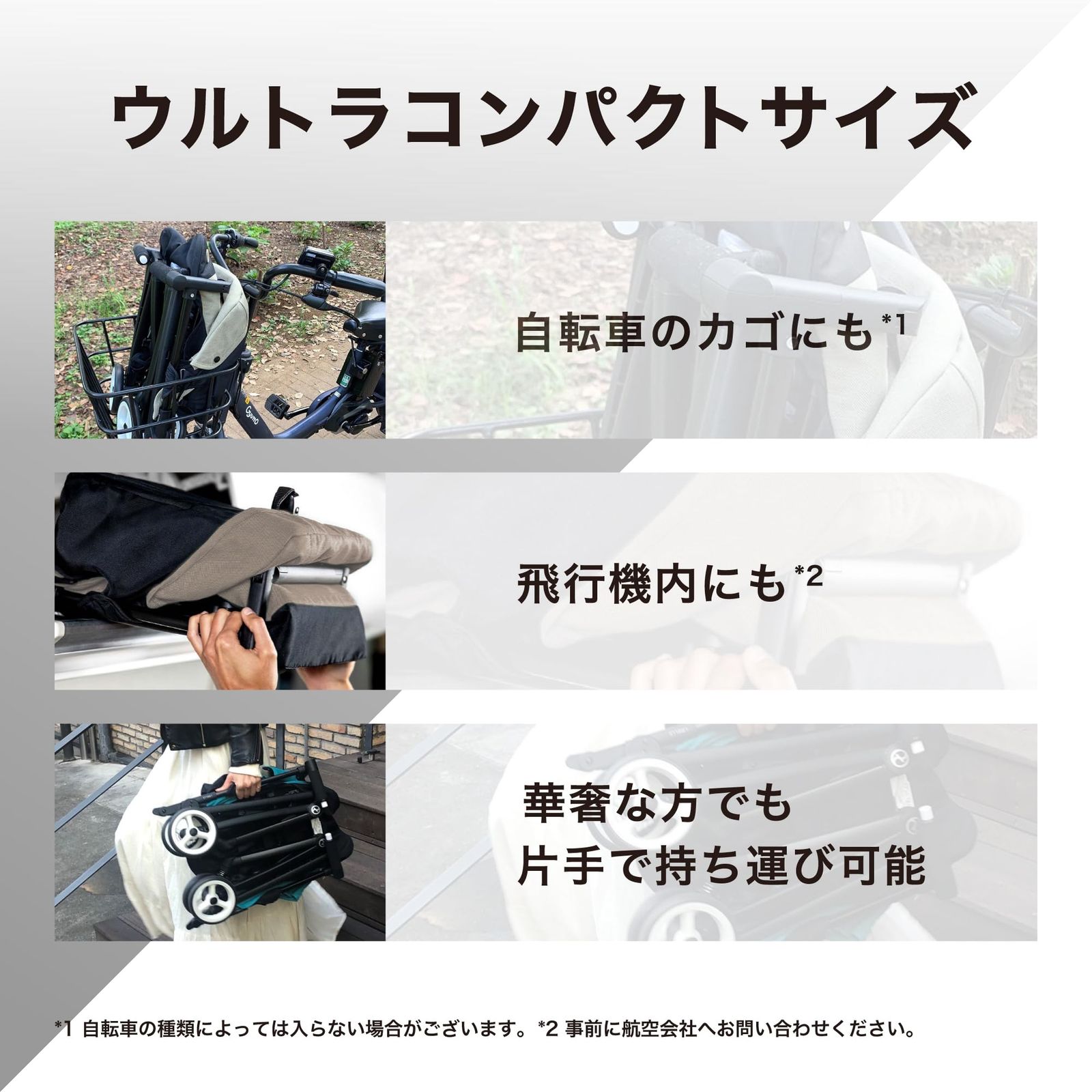 ウルトラコンパクトサイズ

自転車のカゴにも*1

飛行機内にも*2

華奢な方でも
片手で持ち運び可能

*1 自転車の種類によっては入らない場合がございます。*2 事前に航空会社へお問い合わせください。