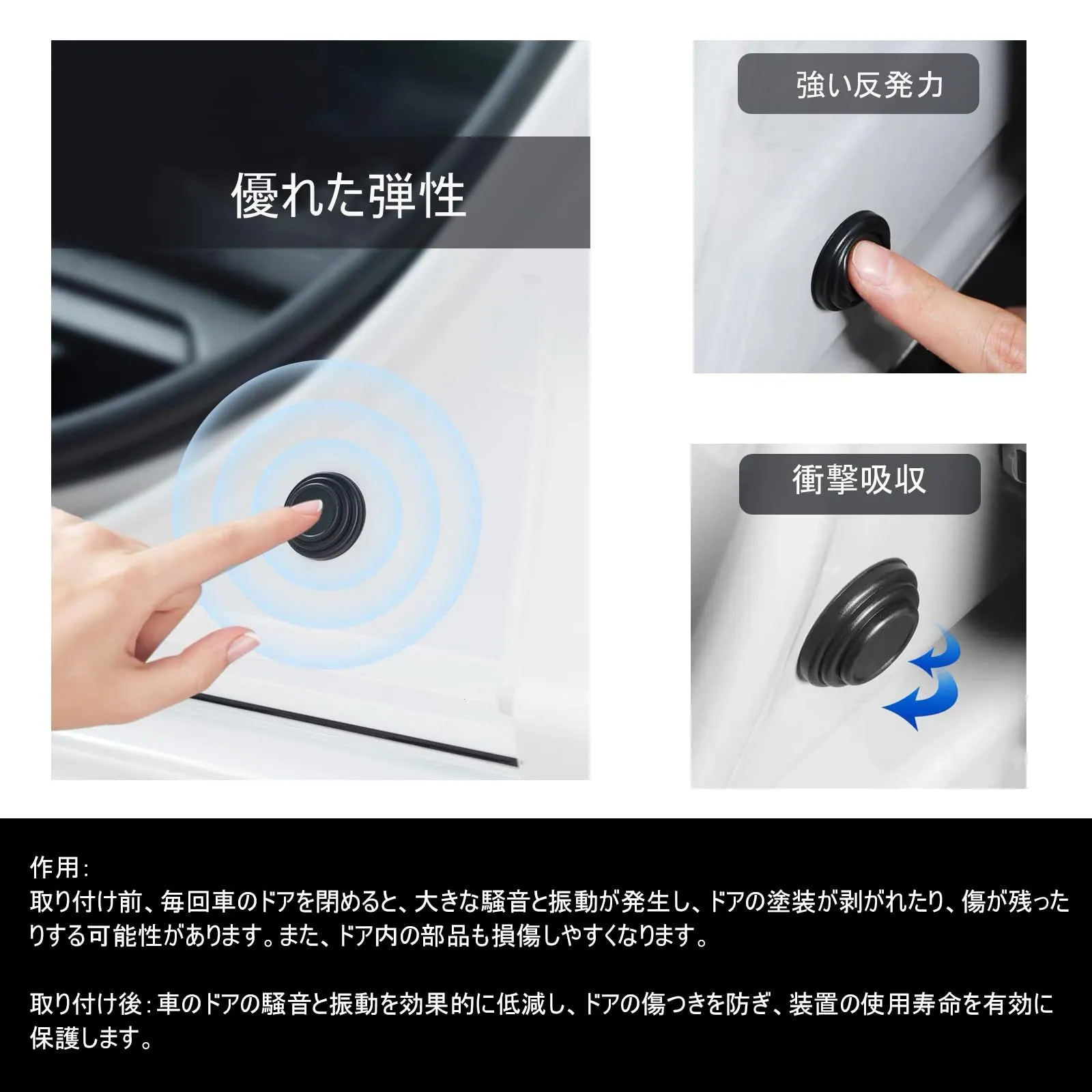 優れた弾性

強い反発力

衝撃吸収

作用：
取り付け前、毎回車のドアを閉めると、大きな騒音と振動が発生し、ドアの塗装が剥がれたり、傷が残ったりする可能性があります。また、ドア内の部品も損傷しやすくなります。

取り付け後：車のドアの騒音と振動を効果的に低減し、ドアの傷つきを防ぎ、装置の使用寿命を有効に保護します。