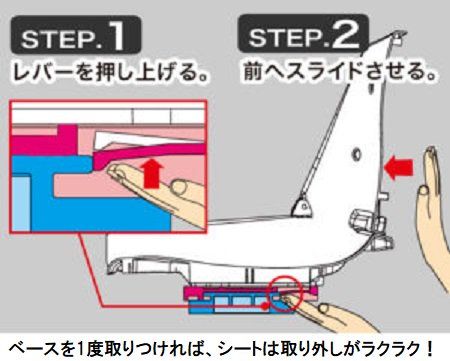 STEP.1
レバーを押し上げる。

STEP.2
前へスライドさせる。

ベースを1度取りつければ、シートは取り外しがラクラク！