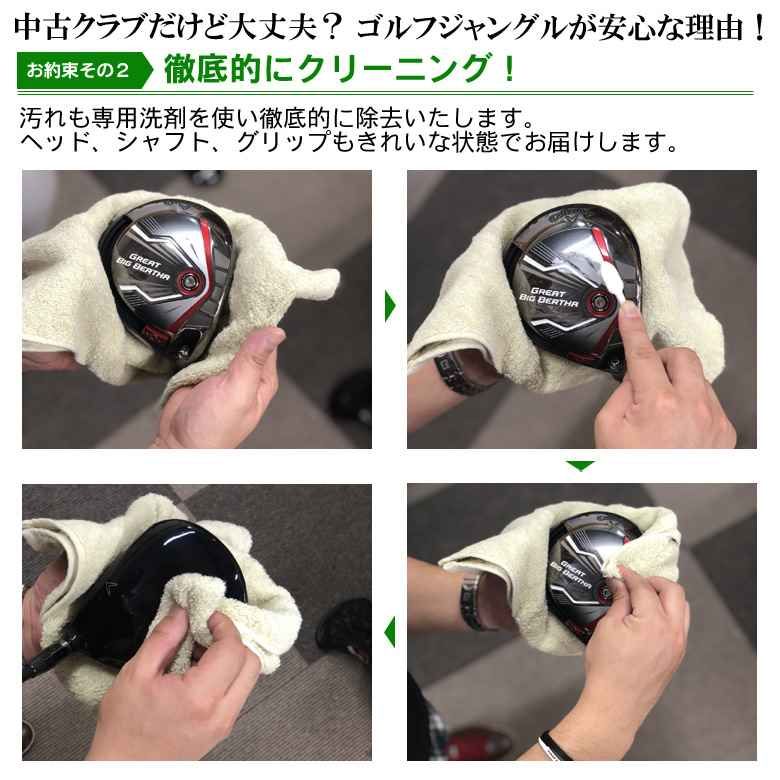 中古クラブだけど大丈夫？ ゴルフジャングルが安心な理由！

お約束その２ 徹底的にクリーニング！

汚れも専用洗剤を使い徹底的に除去いたします。
ヘッド、シャフト、グリップもきれいな状態でお届けします。

GREAT BIG BERTHA

GREAT BIG BERTHA

GREAT BIG BERTHA