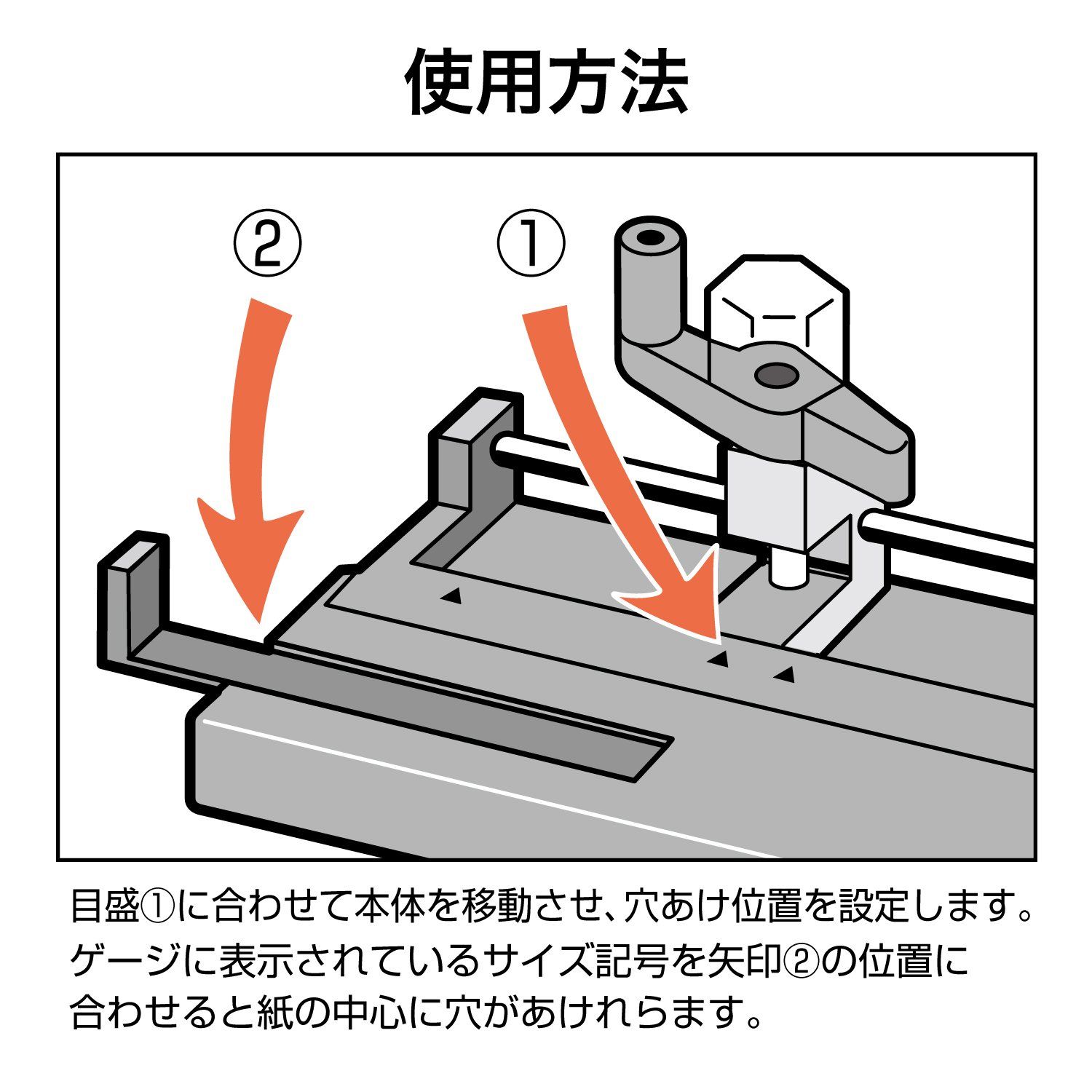 使用方法

②

①

目盛①に合わせて本体を移動させ、穴あけ位置を設定します。ゲージに表示されているサイズ記号を矢印②の位置に合わせると紙の中心に穴があけれらます。