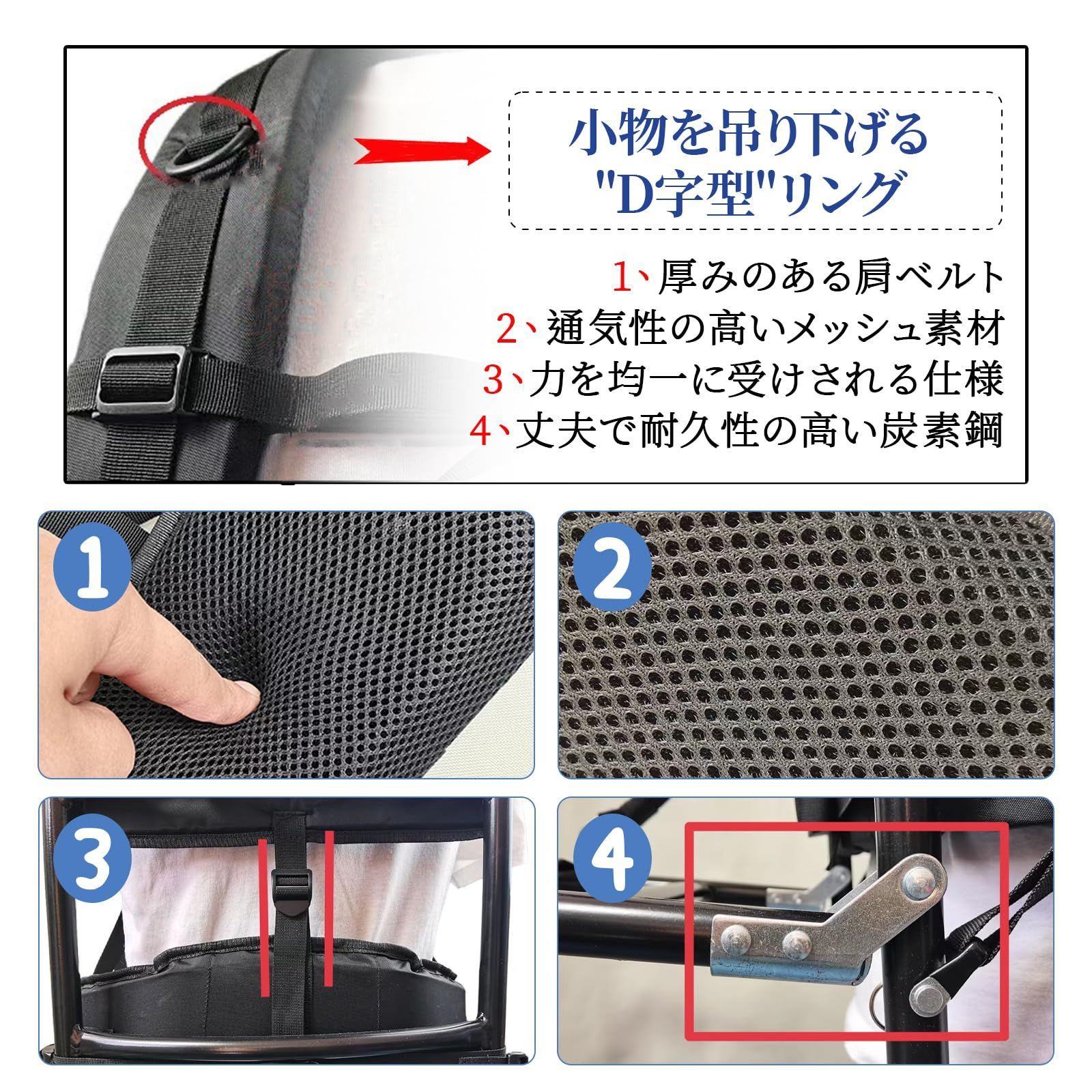 小物を吊り下げる "D字型"リング

1、厚みのある肩ベルト
2、通気性の高いメッシュ素材
3、力を均一に受けされる仕様
4、丈夫で耐久性の高い炭素鋼

1

2

3

4