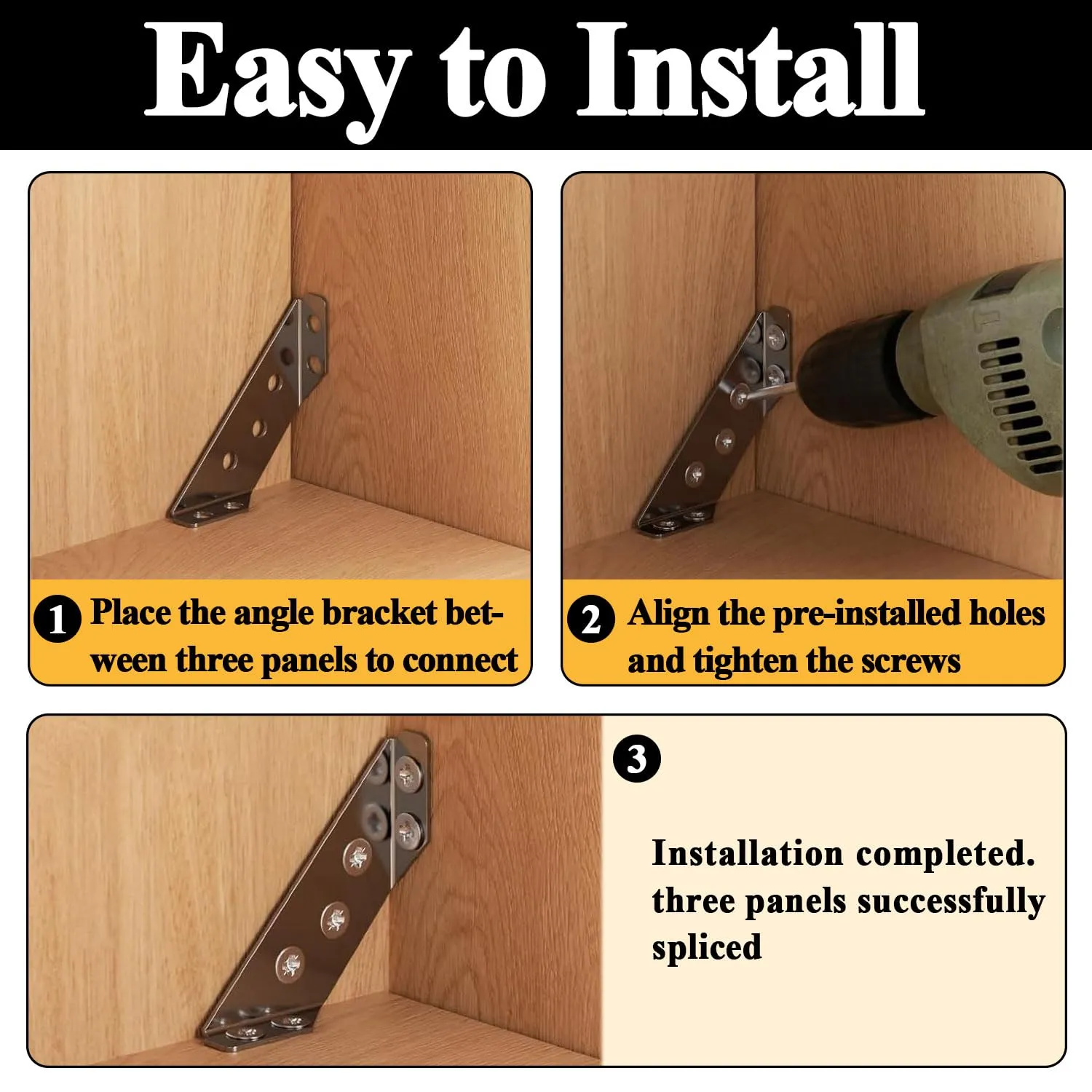 Easy to Install

1 Place the angle bracket between three panels to connect

2 Align the pre-installed holes and tighten the screws

3

Installation completed. three panels successfully spliced