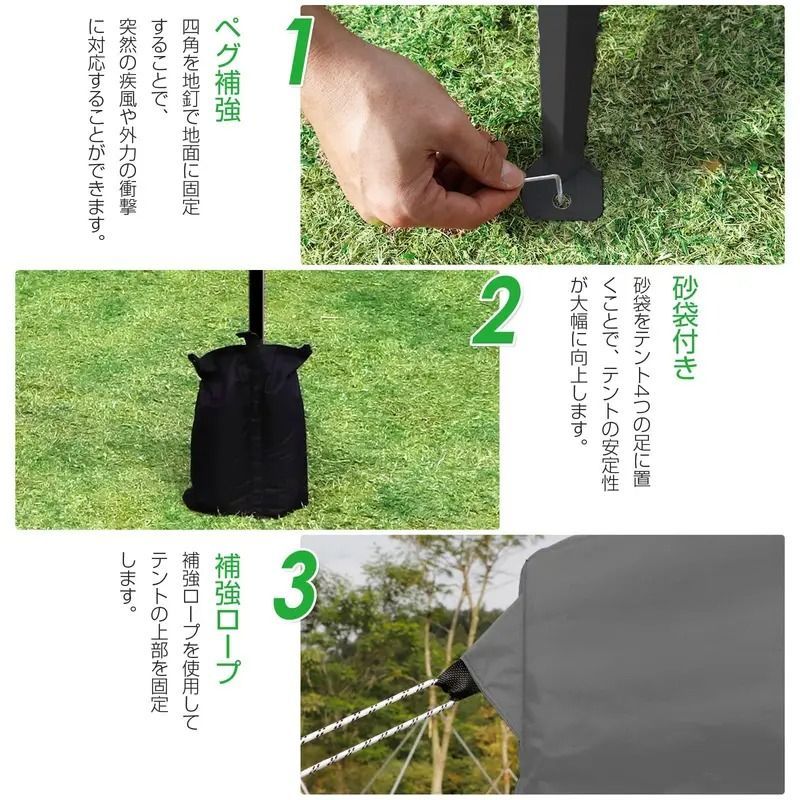 1
ペグ補強

四角を地釘で地面に固定することで、突然の疾風や外力の衝撃に対応することができます。

2
砂袋付き

砂袋をテント4つの足に置くことで、テントの安定性が大幅に向上します。

3
補強ロープ

補強ロープを使用してテントの上部を固定します。