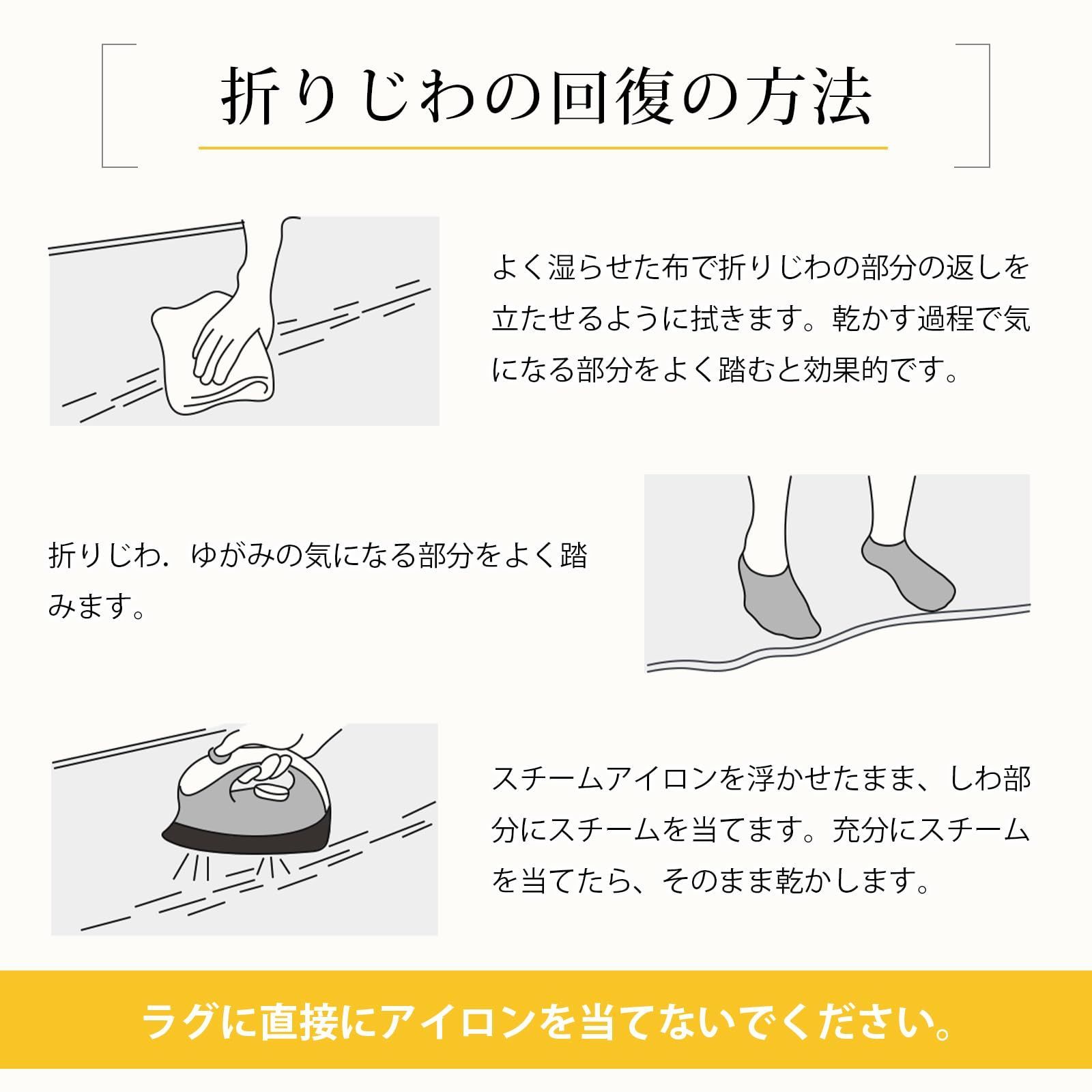 折りじわの回復の方法

よく湿らせた布で折りじわの部分の返しを立たせるように拭きます。乾かす過程で気になる部分をよく踏むと効果的です。

折りじわ．ゆがみの気になる部分をよく踏みます。

スチームアイロンを浮かせたまま、しわ部分にスチームを当てます。充分にスチームを当てたら、そのまま乾かします。

ラグに直接にアイロンを当てないでください。