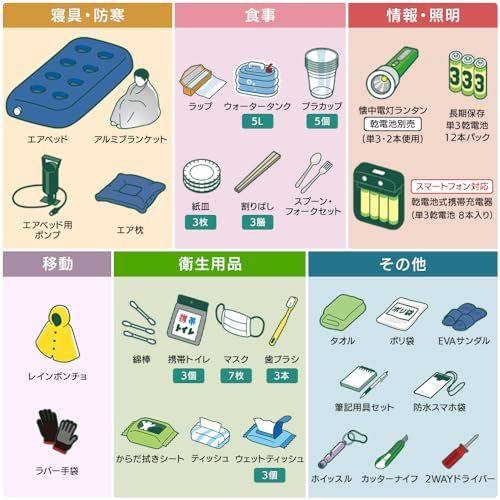 寝具・防寒

エアベッド

アルミブランケット

エアベッド用ポンプ

エア枕

食事

ラップ

ウォータータンク
5L

プラカップ
5個

紙皿
3枚

割りばし
3膳

スプーン・フォークセット

情報・照明

懐中電灯ランタン
乾電池別売
（単3・2本使用）

3 3 3

長期保存
単3乾電池
12本パック

スマートフォン対応
乾電池式携帯充電器
（単3乾電池 8本入り）

移動

レインポンチョ

ラバー手袋

衛生用品

綿棒

携帯トイレ

携帯トイレ
3個

マスク
7枚

歯ブラシ
3本

からだ拭きシート

ティッシュ

ウェットティッシュ
3個

その他

タオル

ポリ袋

ポリ袋

EVAサンダル

筆記用具セット

防水スマホ袋

ホイッスル

カッターナイフ

2WAYドライバー