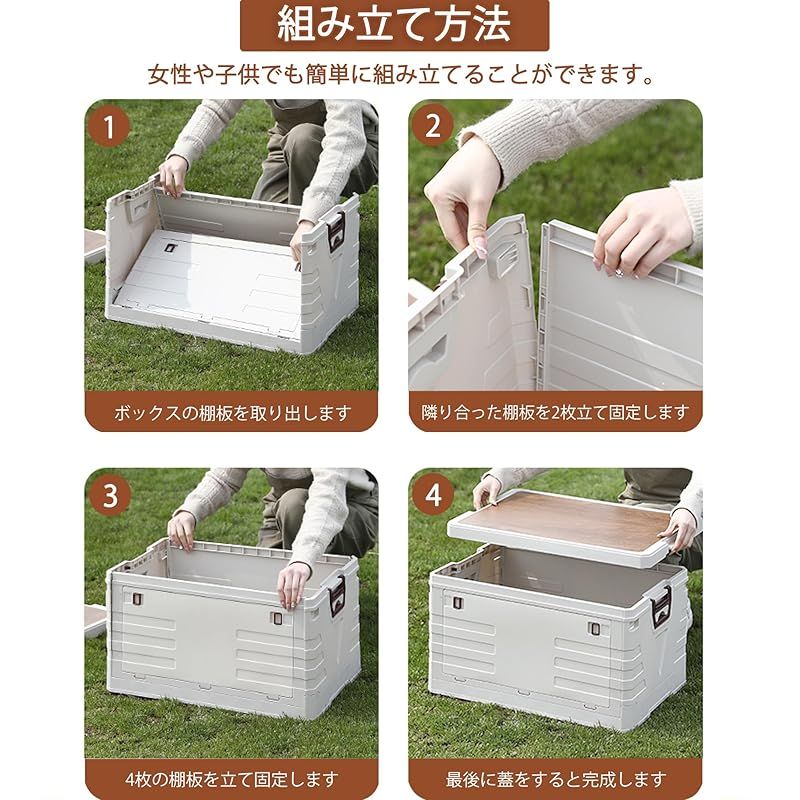 組み立て方法

女性や子供でも簡単に組み立てることができます。

1

ボックスの棚板を取り出します

2

隣り合った棚板を2枚立て固定します

3

4枚の棚板を立て固定します

4

最後に蓋をすると完成します