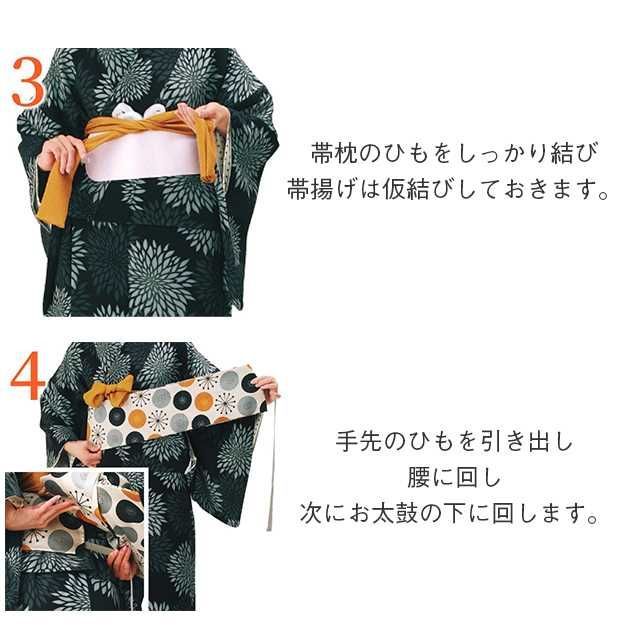 3

帯枕のひもをしっかり結び
帯揚げは仮結びしておきます。

4

手先のひもを引き出し
腰に回し
次にお太鼓の下に回します。