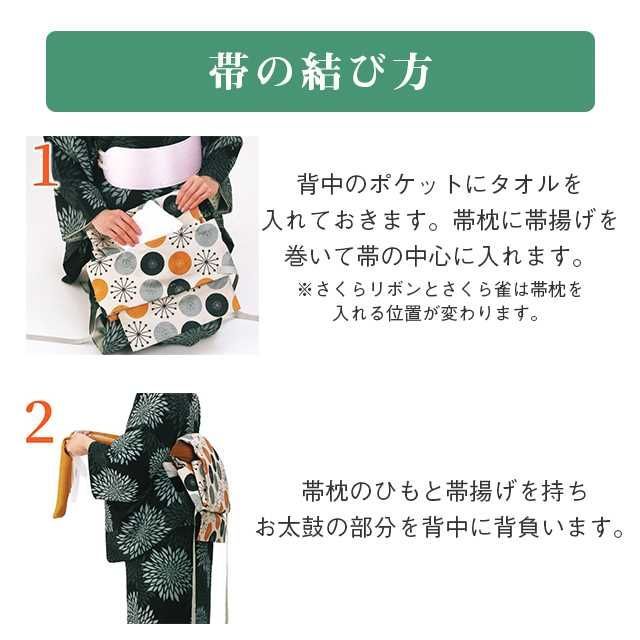 帯の結び方

1

背中のポケットにタオルを入れておきます。帯枕に帯揚げを巻いて帯の中心に入れます。

※さくらリボンとさくら雀は帯枕を入れる位置が変わります。

2

帯枕のひもと帯揚げを持ちお太鼓の部分を背中に背負います。