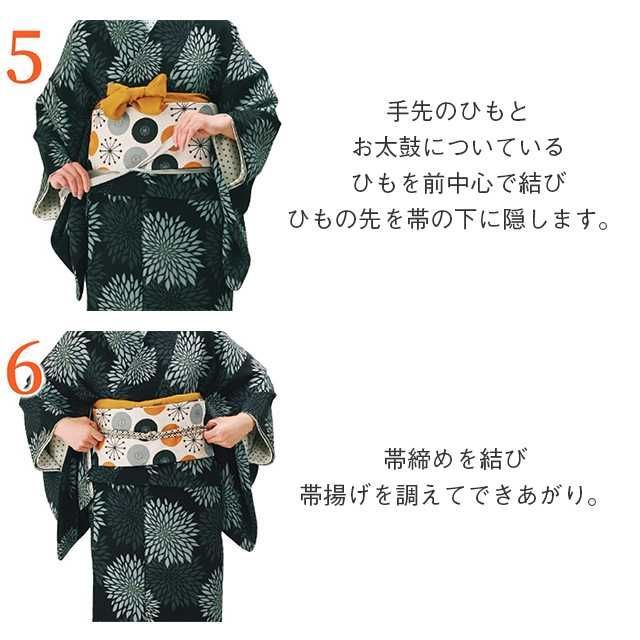 5

手先のひもと
お太鼓についている
ひもを前中心で結び
ひもの先を帯の下に隠します。

6

帯締めを結び
帯揚げを調えてできあがり。