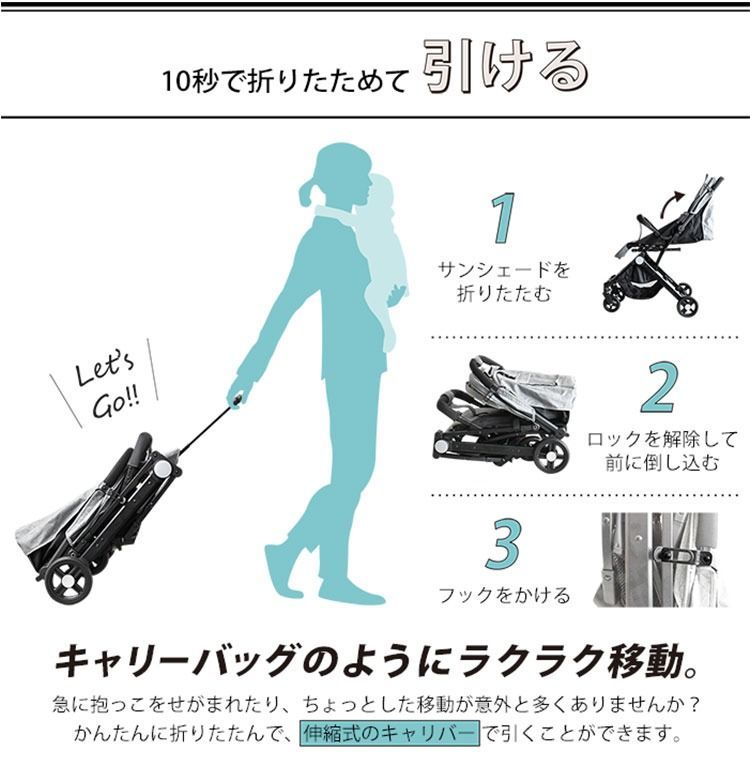 10秒で折りたためて 引ける

Let's Go!!

1
サンシェードを折りたたむ

2
ロックを解除して前に倒し込む

3
フックをかける

キャリーバッグのようにラクラク移動。

急に抱っこをせがまれたり、ちょっとした移動が意外と多くありませんか？
かんたんに折りたたんで、伸縮式のキャリバーで引くことができます。