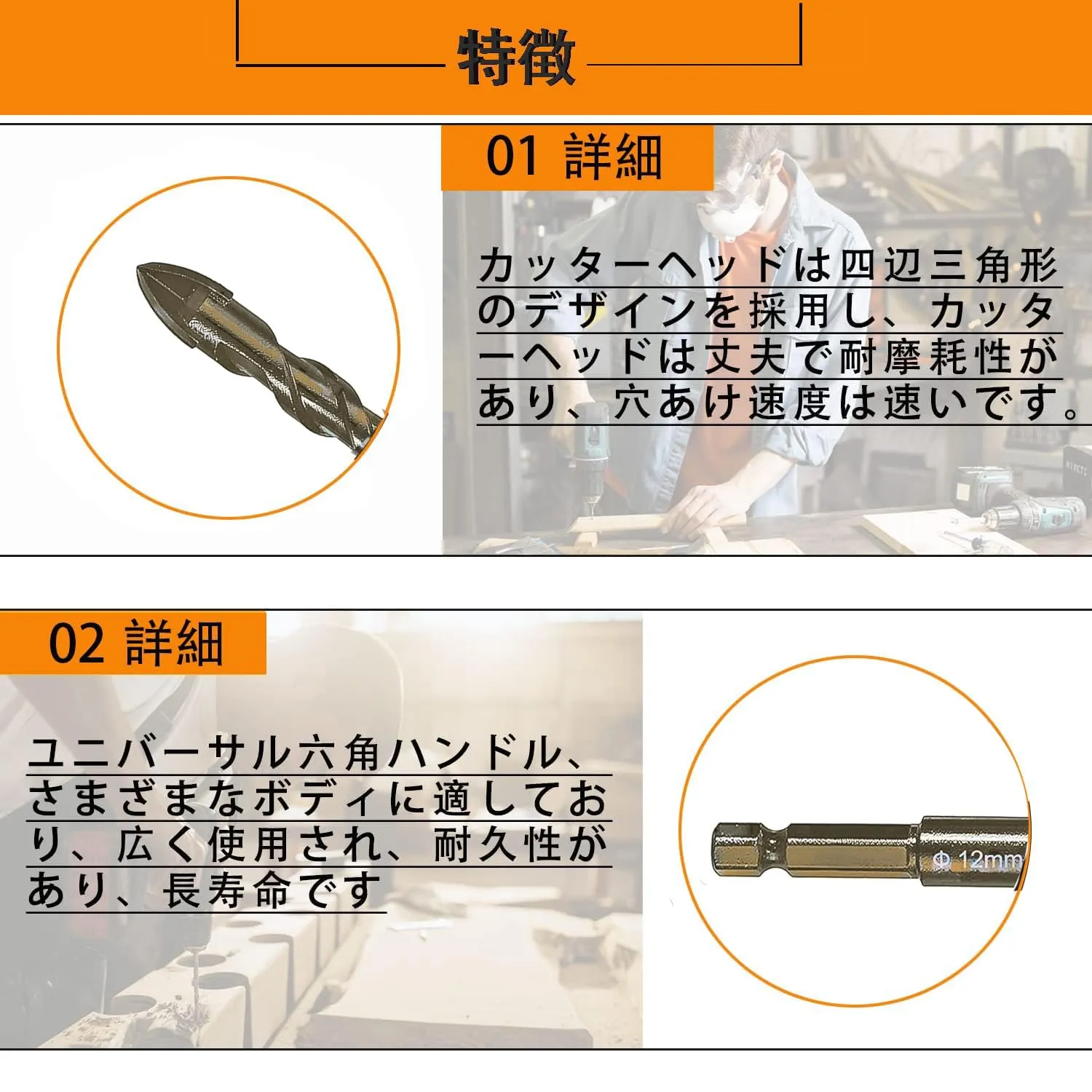 特徴

01 詳細

カッターヘッドは四辺三角形のデザインを採用し、カッターヘッドは丈夫で耐摩耗性があり、穴あけ速度は速いです。

02 詳細

ユニバーサル六角ハンドル、さまざまなボディに適しており、広く使用され、耐久性があり、長寿命です

Φ 12mm