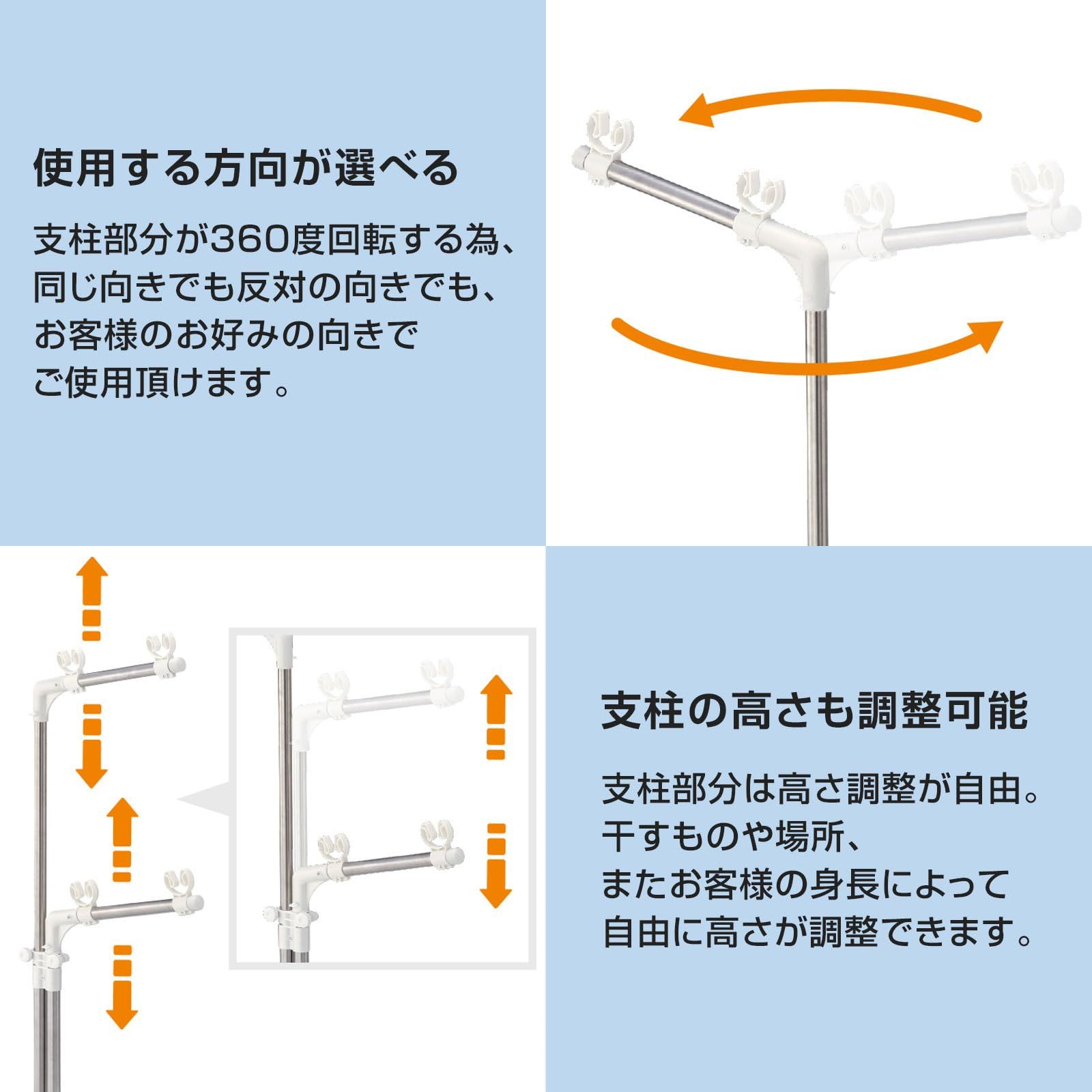 使用する方向が選べる

支柱部分が360度回転する為、同じ向きでも反対の向きでも、お客様のお好みの向きでご使用頂けます。

支柱の高さも調整可能

支柱部分は高さ調整が自由。干すものや場所、またお客様の身長によって自由に高さが調整できます。