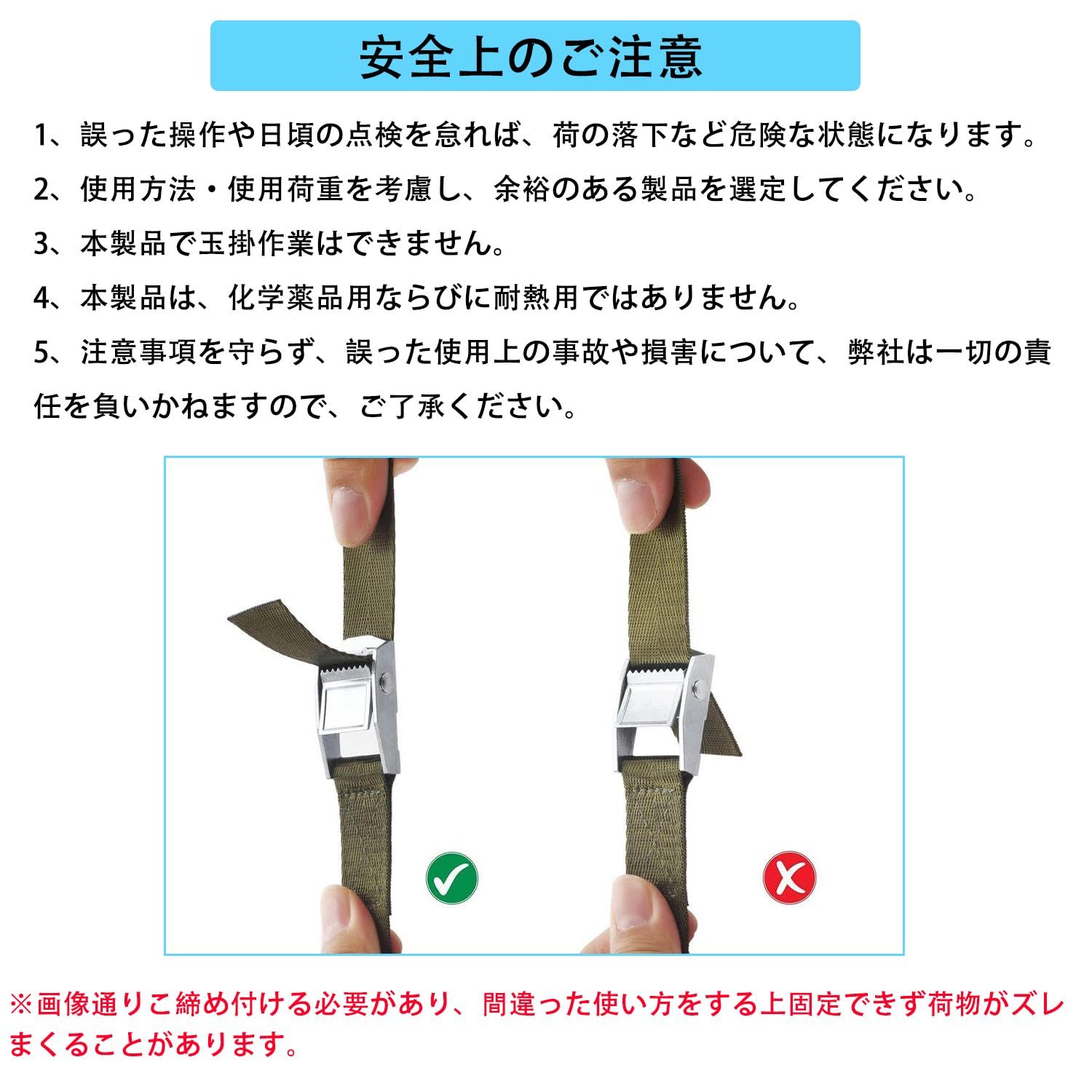 安全上のご注意

1、誤った操作や日頃の点検を怠れば、荷の落下など危険な状態になります。

2、使用方法・使用荷重を考慮し、余裕のある製品を選定してください。

3、本製品で玉掛作業はできません。

4、本製品は、化学薬品用ならびに耐熱用ではありません。

5、注意事項を守らず、誤った使用上の事故や損害について、弊社は一切の責任を負いかねますので、ご了承ください。

※画像通りこ締め付ける必要があり、間違った使い方をする上固定できず荷物がズレまくることがあります。