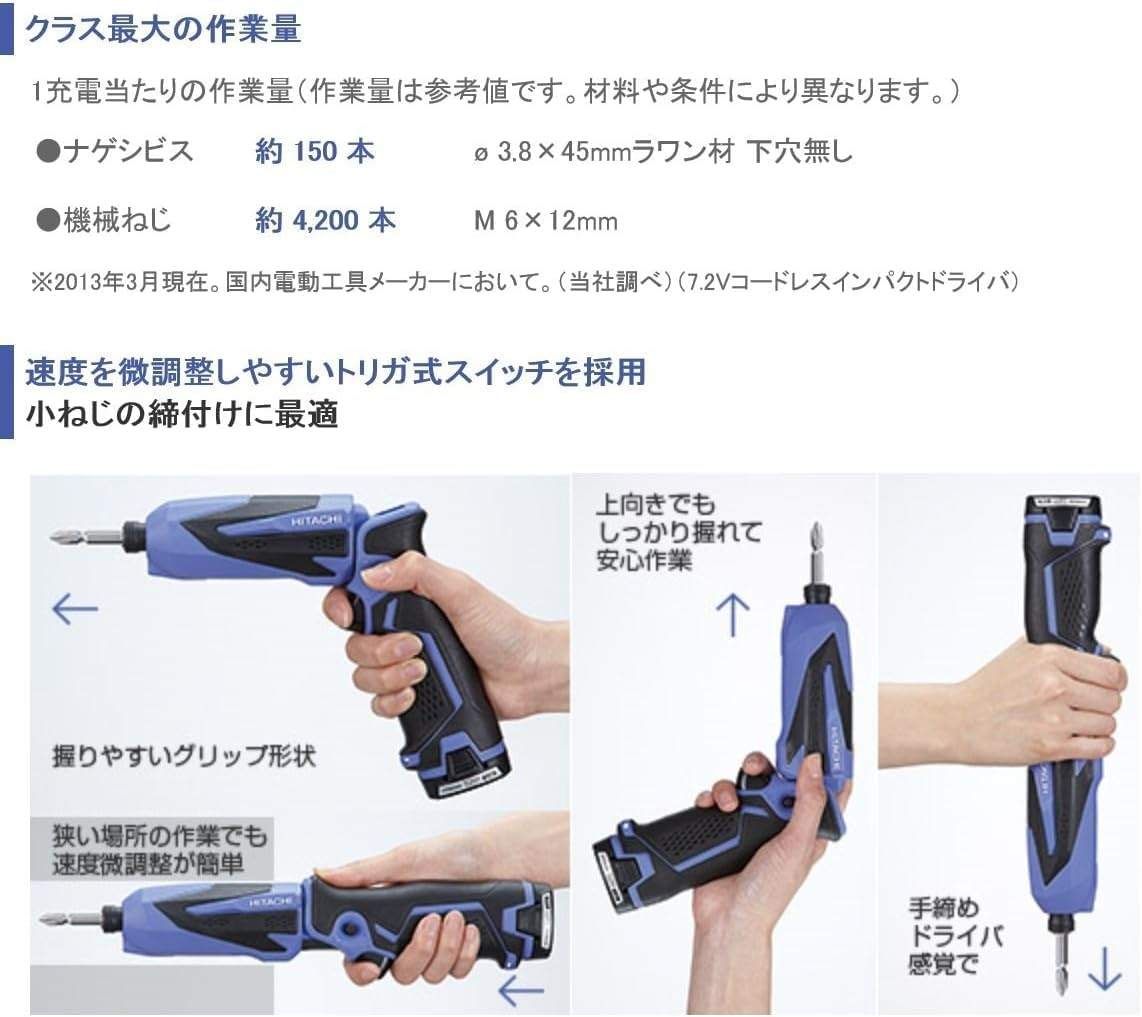 クラス最大の作業量

1充電当たりの作業量（作業量は参考値です。材料や条件により異なります。）

●ナゲシビス　約 150 本　ø 3.8×45mmラワン材 下穴無し

●機械ねじ　約 4,200 本　M 6×12mm

※2013年3月現在。国内電動工具メーカーにおいて。（当社調べ）（7.2Vコードレスインパクトドライバ）

速度を微調整しやすいトリガ式スイッチを採用
小ねじの締付けに最適

HITACHI

握りやすいグリップ形状

狭い場所の作業でも
速度微調整が簡単

HITACHI

上向きでも
しっかり握れて
安心作業

HITACHI

HITACHI

手締め
ドライバ
感覚で