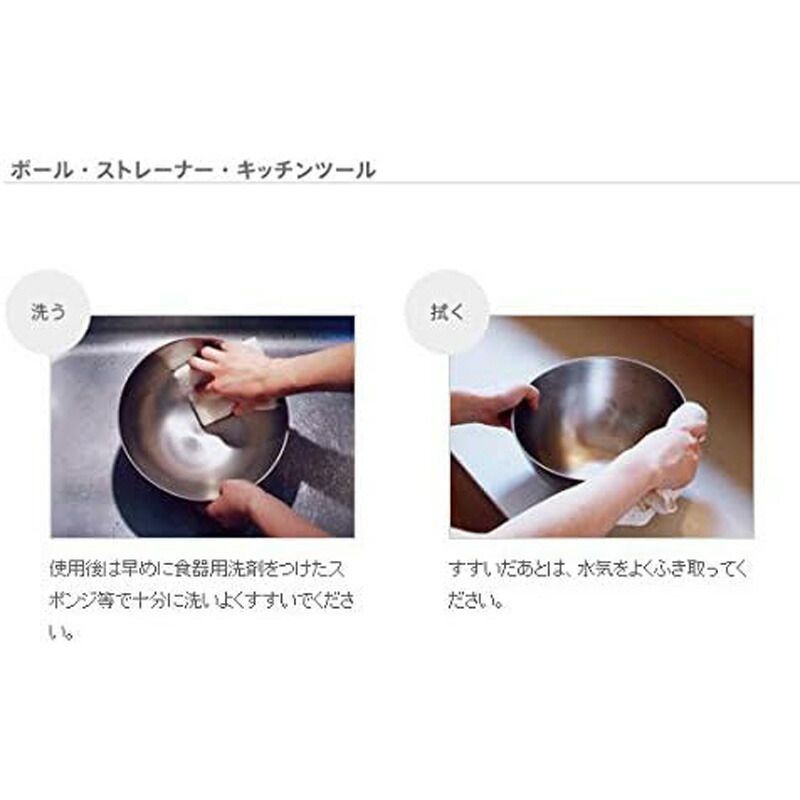 ボール・ストレーナー・キッチンツール

洗う

使用後は早めに食器用洗剤をつけたスポンジ等で十分に洗いよくすすいでください。

拭く

すすいだあとは、水気をよくふき取ってください。