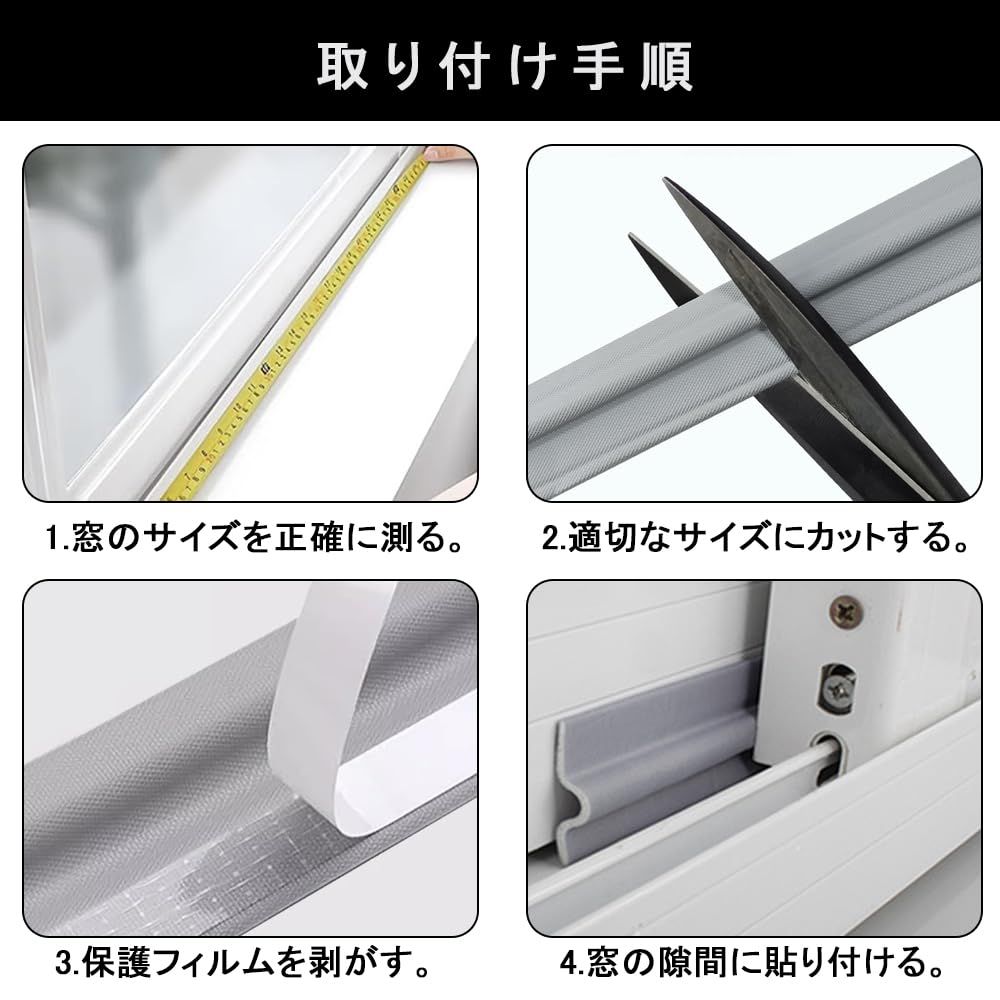 取り付け手順

1.窓のサイズを正確に測る。

2.適切なサイズにカットする。

3.保護フィルムを剥がす。

4.窓の隙間に貼り付ける。