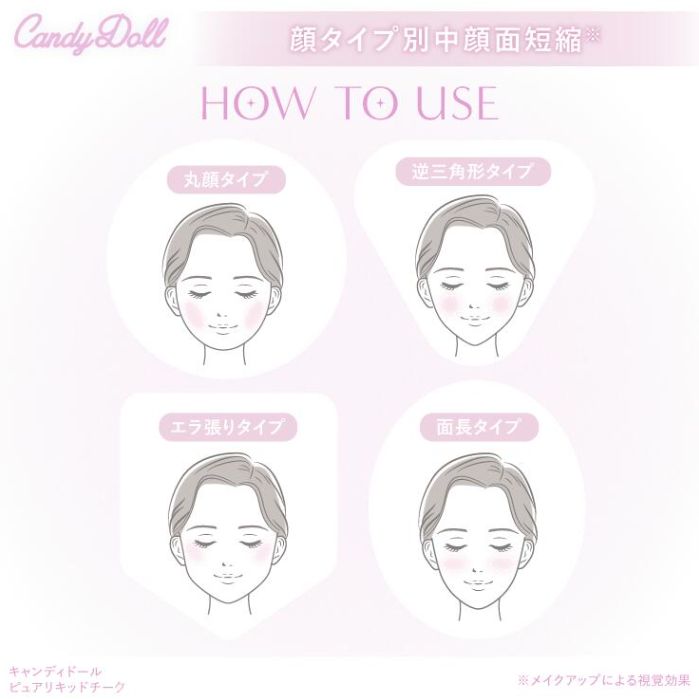 CandyDoll

顔タイプ別中顔面短縮※

HOW TO USE

丸顔タイプ

逆三角形タイプ

エラ張りタイプ

面長タイプ

キャンディドール
ピュアリキッドチーク

※メイクアップによる視覚効果