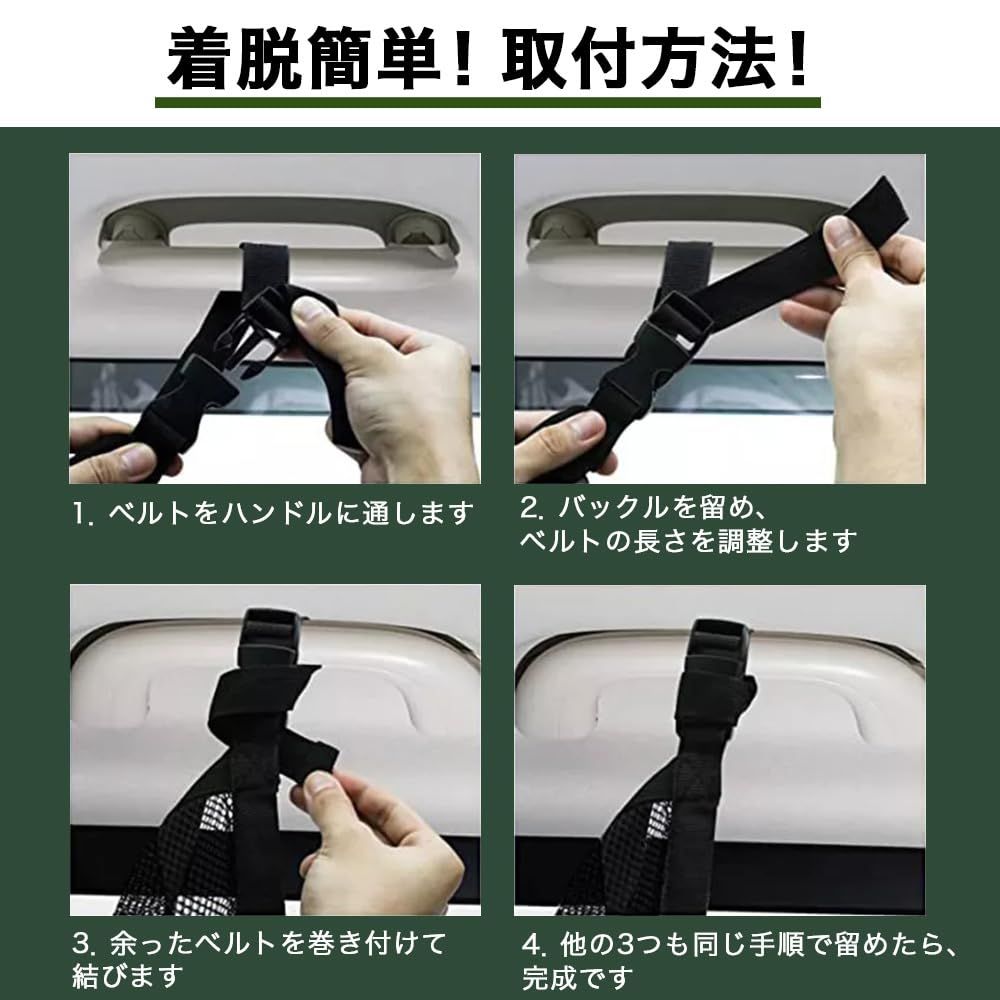 着脱簡単！取付方法！

1. ベルトをハンドルに通します

2. バックルを留め、ベルトの長さを調整します

3. 余ったベルトを巻き付けて結びます

4. 他の3つも同じ手順で留めたら、完成です