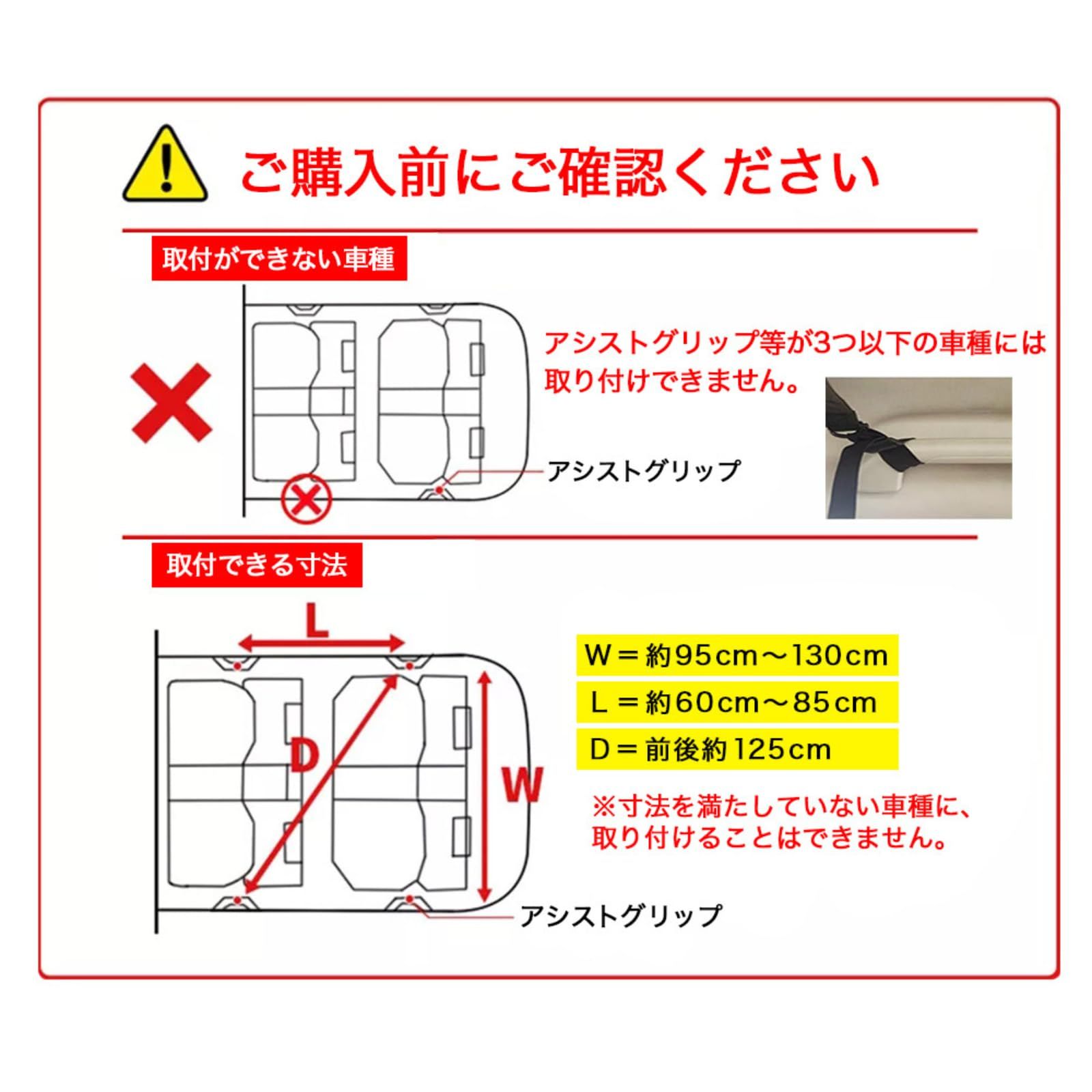 ご購入前にご確認ください

取付ができない車種

アシストグリップ等が3つ以下の車種には取り付けできません。

アシストグリップ

取付できる寸法

L

D

W

W＝約95cm～130cm

L＝約60cm～85cm

D＝前後約125cm

※寸法を満たしていない車種に、取り付けることはできません。

アシストグリップ