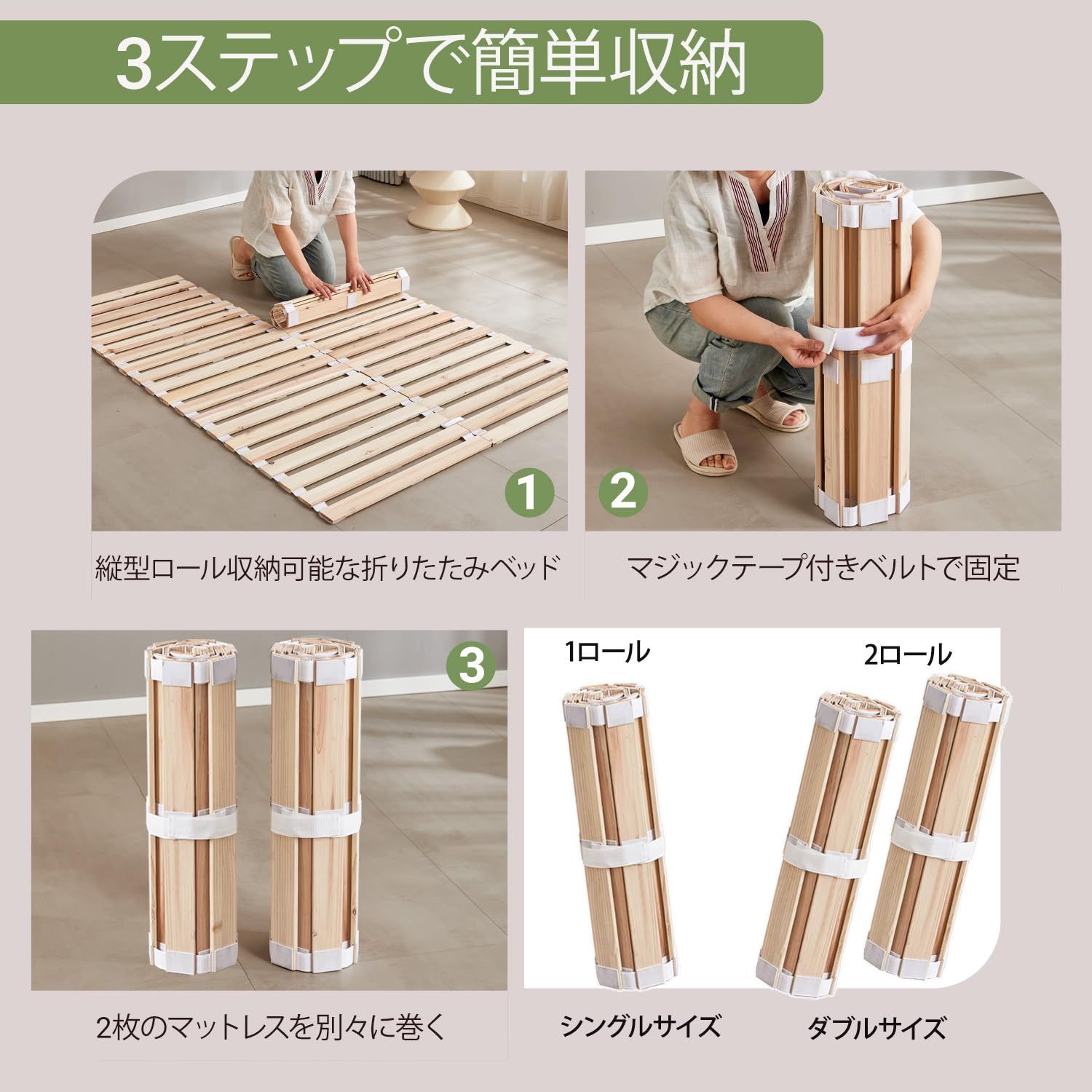 3ステップで簡単収納

1

縦型ロール収納可能な折りたたみベッド

2

マジックテープ付きベルトで固定

3

2枚のマットレスを別々に巻く

1ロール

2ロール

シングルサイズ

ダブルサイズ