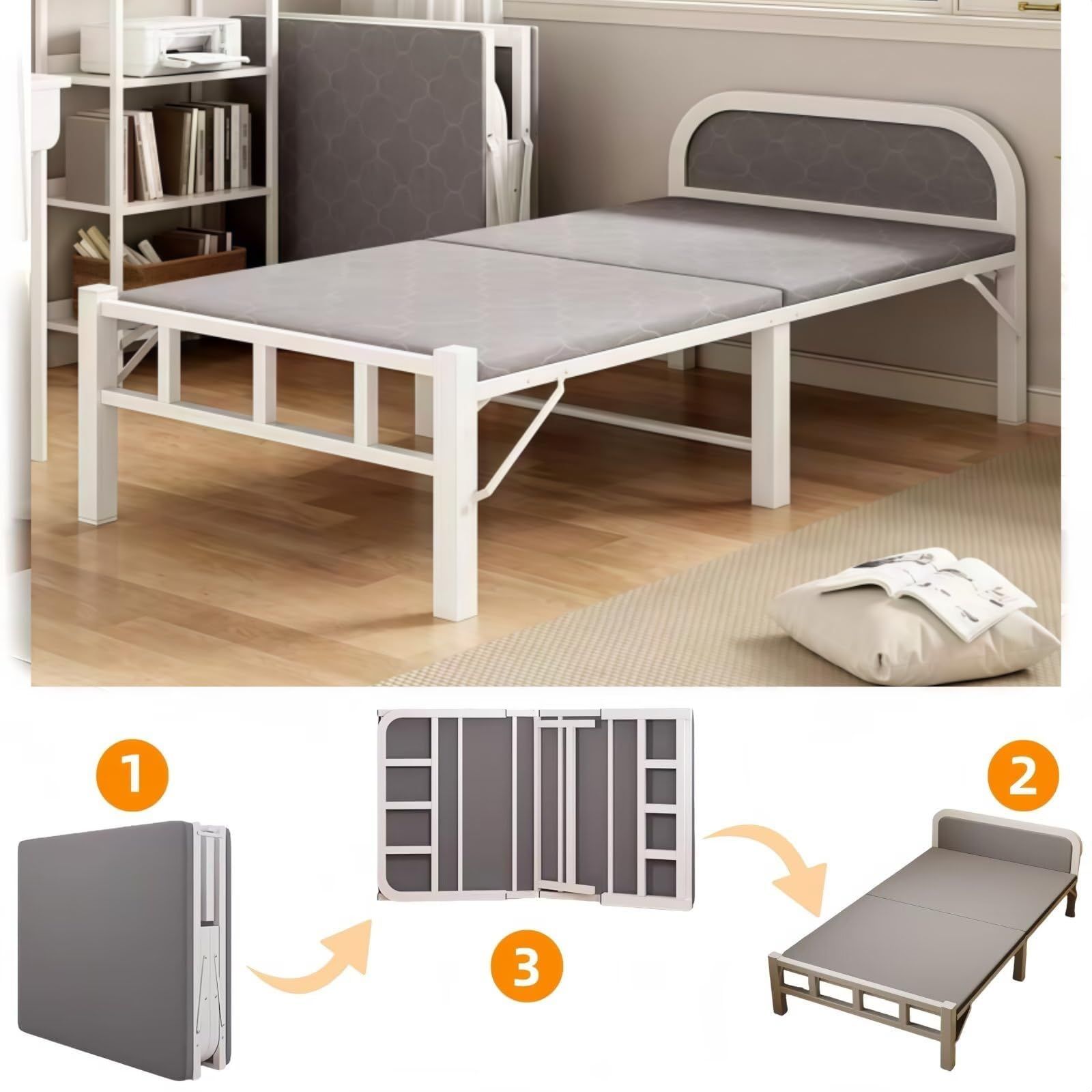 1

3

2