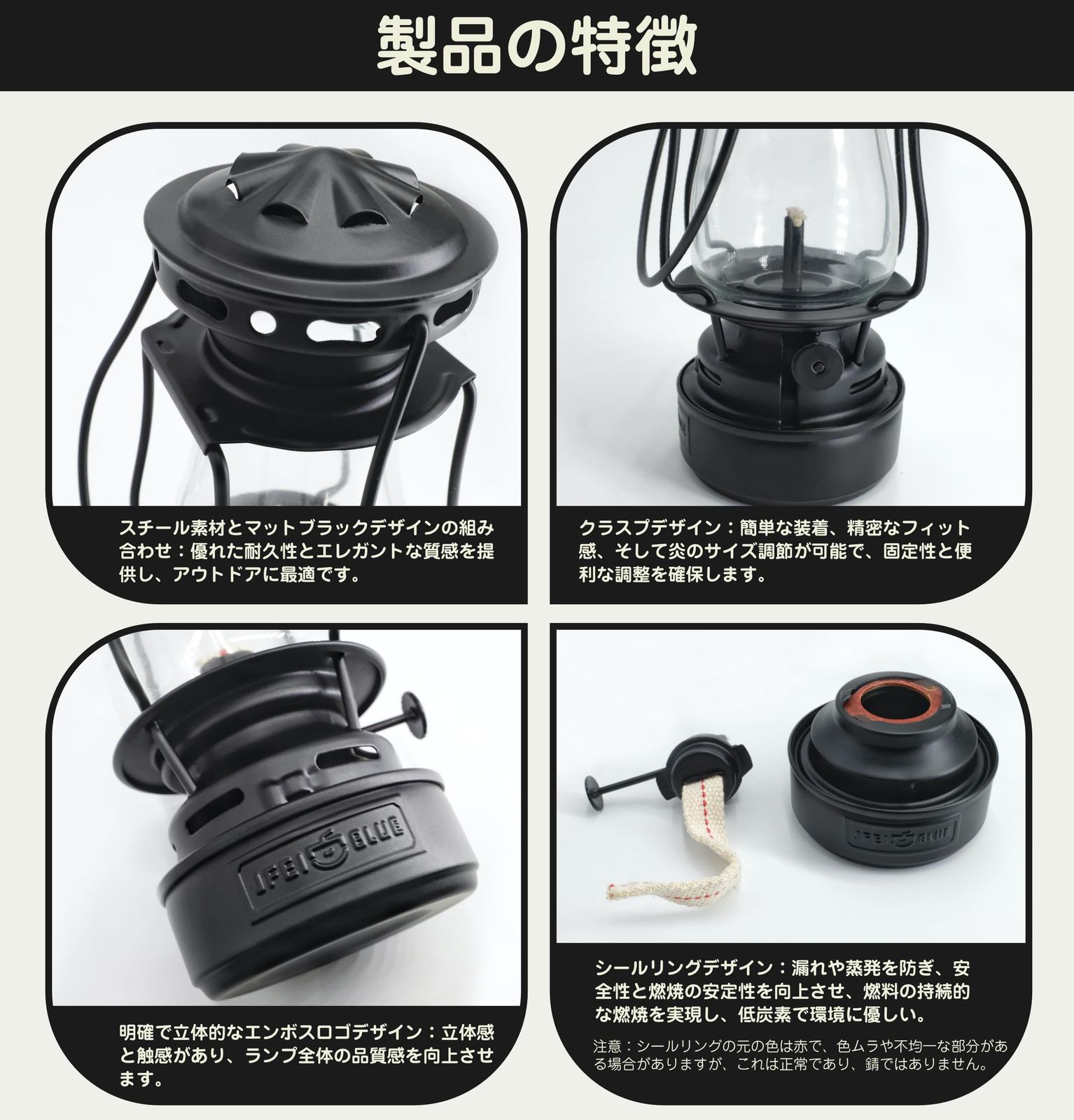 製品の特徴

スチール素材とマットブラックデザインの組み合わせ：優れた耐久性とエレガントな質感を提供し、アウトドアに最適です。

クラスプデザイン：簡単な装着、精密なフィット感、そして炎のサイズ調節が可能で、固定性と便利な調整を確保します。

IFEI BLUE

明確で立体的なエンボスロゴデザイン：立体感と触感があり、ランプ全体の品質感を向上させます。

IFEI BLUE

シールリングデザイン：漏れや蒸発を防ぎ、安全性と燃焼の安定性を向上させ、燃料の持続的な燃焼を実現し、低炭素で環境に優しい。

注意：シールリングの元の色は赤で、色ムラや不均一な部分がある場合がありますが、これは正常であり、錆ではありません。