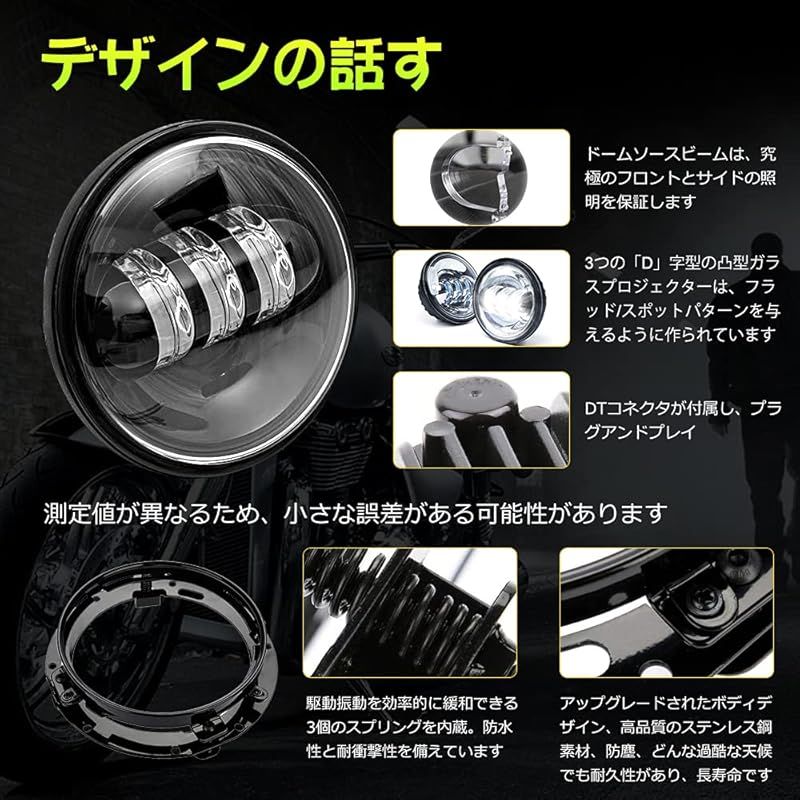 デザインの話す

ドームソースビームは、究極のフロントとサイドの照明を保証します

3つの「D」字型の凸型ガラスプロジェクターは、フラッド/スポットパターンを与えるように作られています

DTコネクタが付属し、プラグアンドプレイ

測定値が異なるため、小さな誤差がある可能性があります

駆動振動を効率的に緩和できる3個のスプリングを内蔵。防水性と耐衝撃性を備えています

アップグレードされたボディデザイン、高品質のステンレス鋼素材、防塵、どんな過酷な天候でも耐久性があり、長寿命です