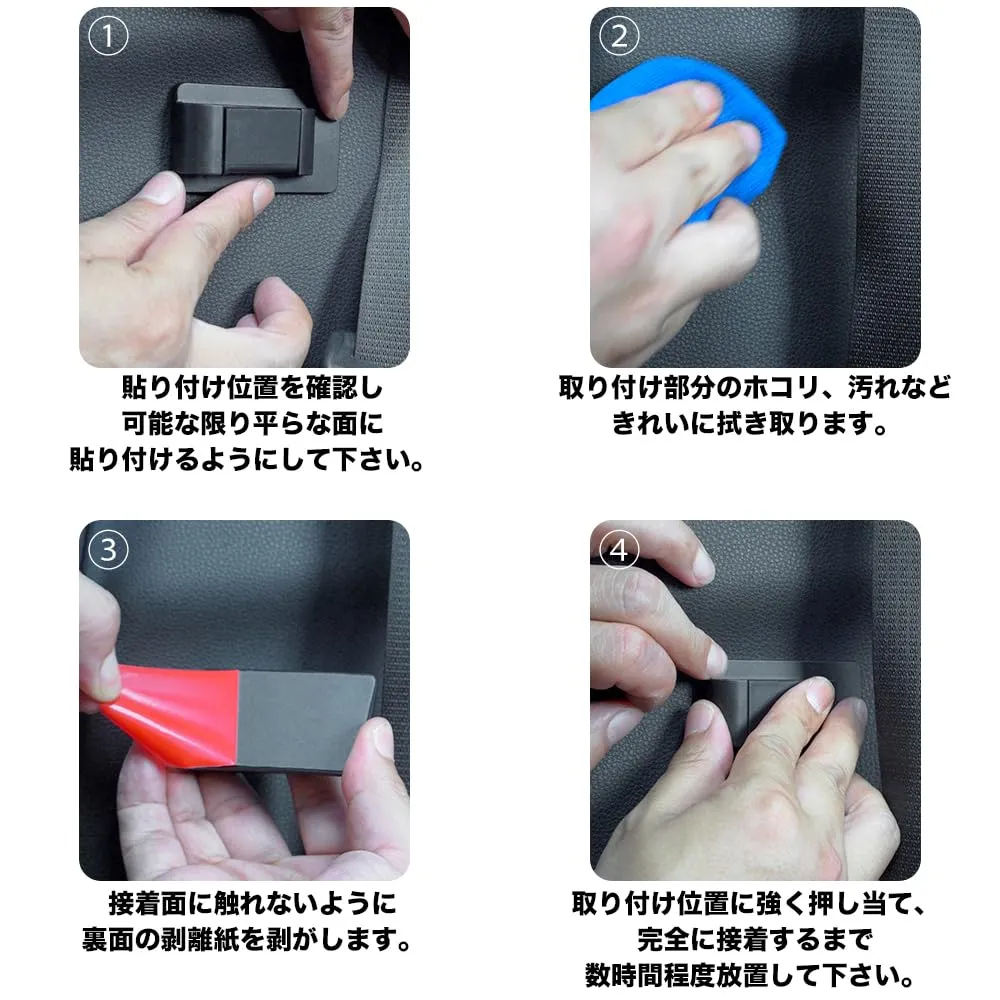 ①

貼り付け位置を確認し
可能な限り平らな面に
貼り付けるようにして下さい。

②

取り付け部分のホコリ、汚れなど
きれいに拭き取ります。

③

接着面に触れないように
裏面の剥離紙を剥がします。

④

取り付け位置に強く押し当て、
完全に接着するまで
数時間程度放置して下さい。