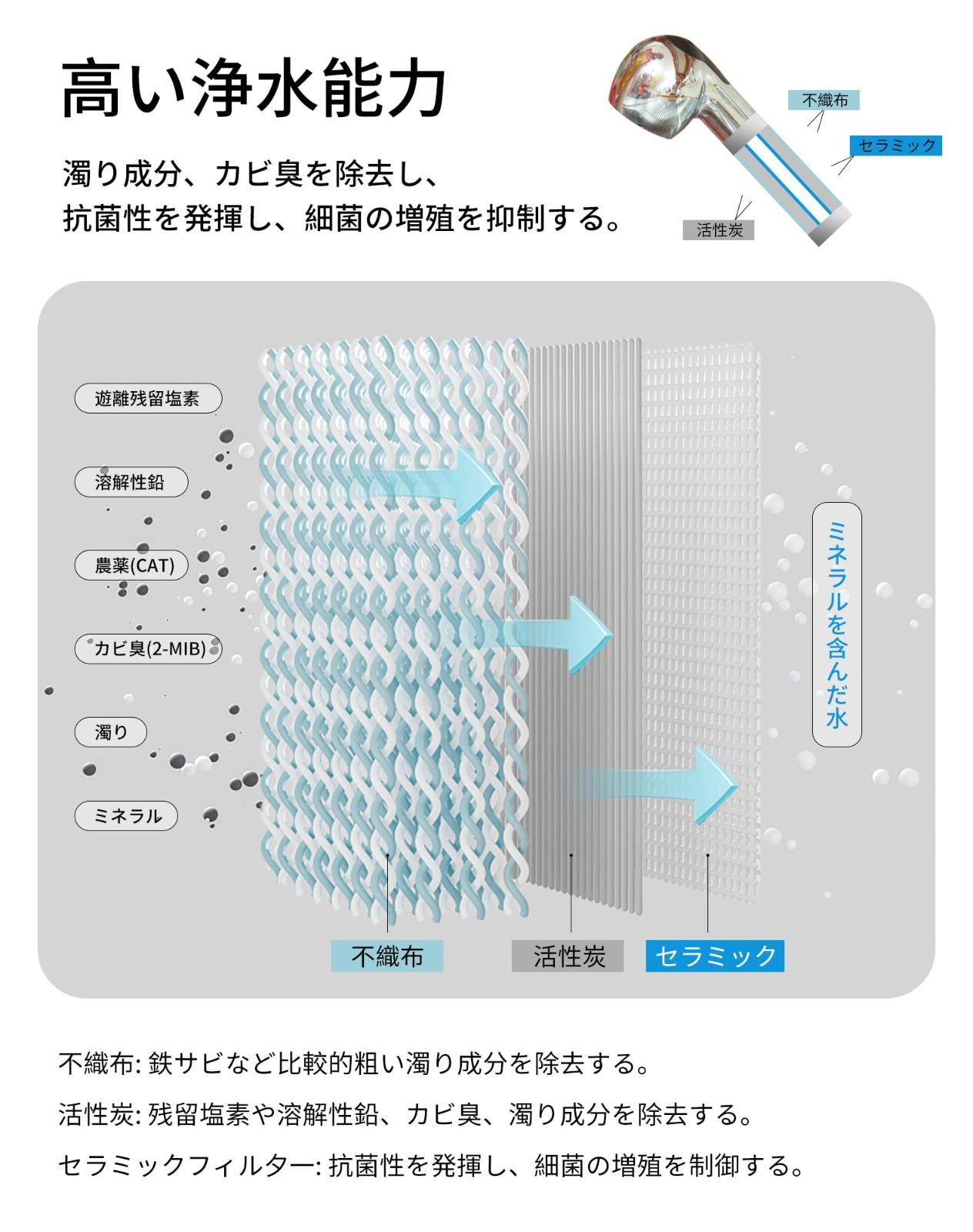 高い浄水能力

濁り成分、カビ臭を除去し、
抗菌性を発揮し、細菌の増殖を抑制する。

不織布
セラミック
活性炭

遊離残留塩素
溶解性鉛
農薬(CAT)
カビ臭(2-MIB)
濁り
ミネラル

ミネラルを含んだ水

不織布
活性炭
セラミック

不織布: 鉄サビなど比較的粗い濁り成分を除去する。

活性炭: 残留塩素や溶解性鉛、カビ臭、濁り成分を除去する。

セラミックフィルター: 抗菌性を発揮し、細菌の増殖を制御する。