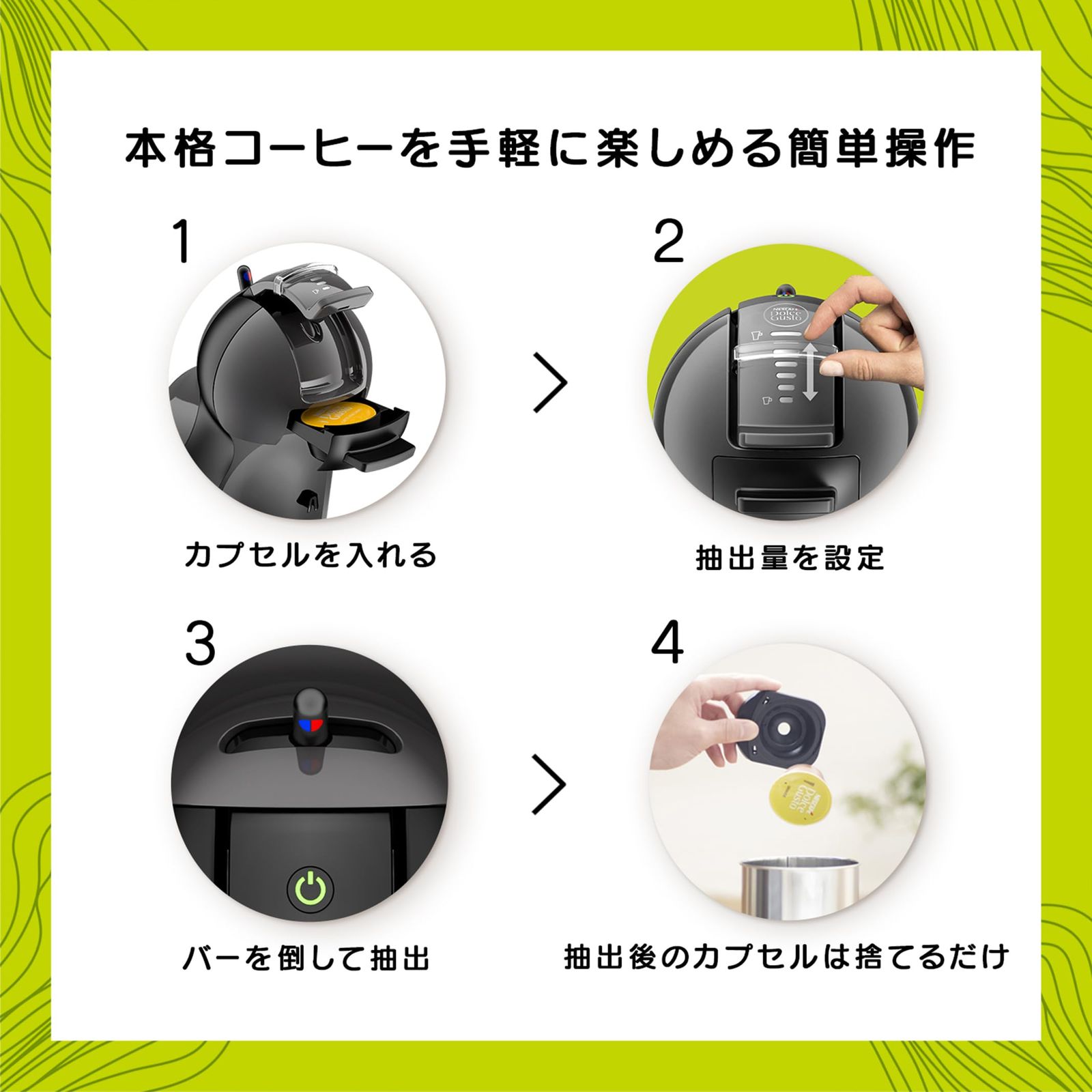 本格コーヒーを手軽に楽しめる簡単操作

1

カプセルを入れる

2

NESCAFÉ Dolce Gusto

抽出量を設定

3

バーを倒して抽出

4

NESCAFÉ Dolce Gusto

抽出後のカプセルは捨てるだけ