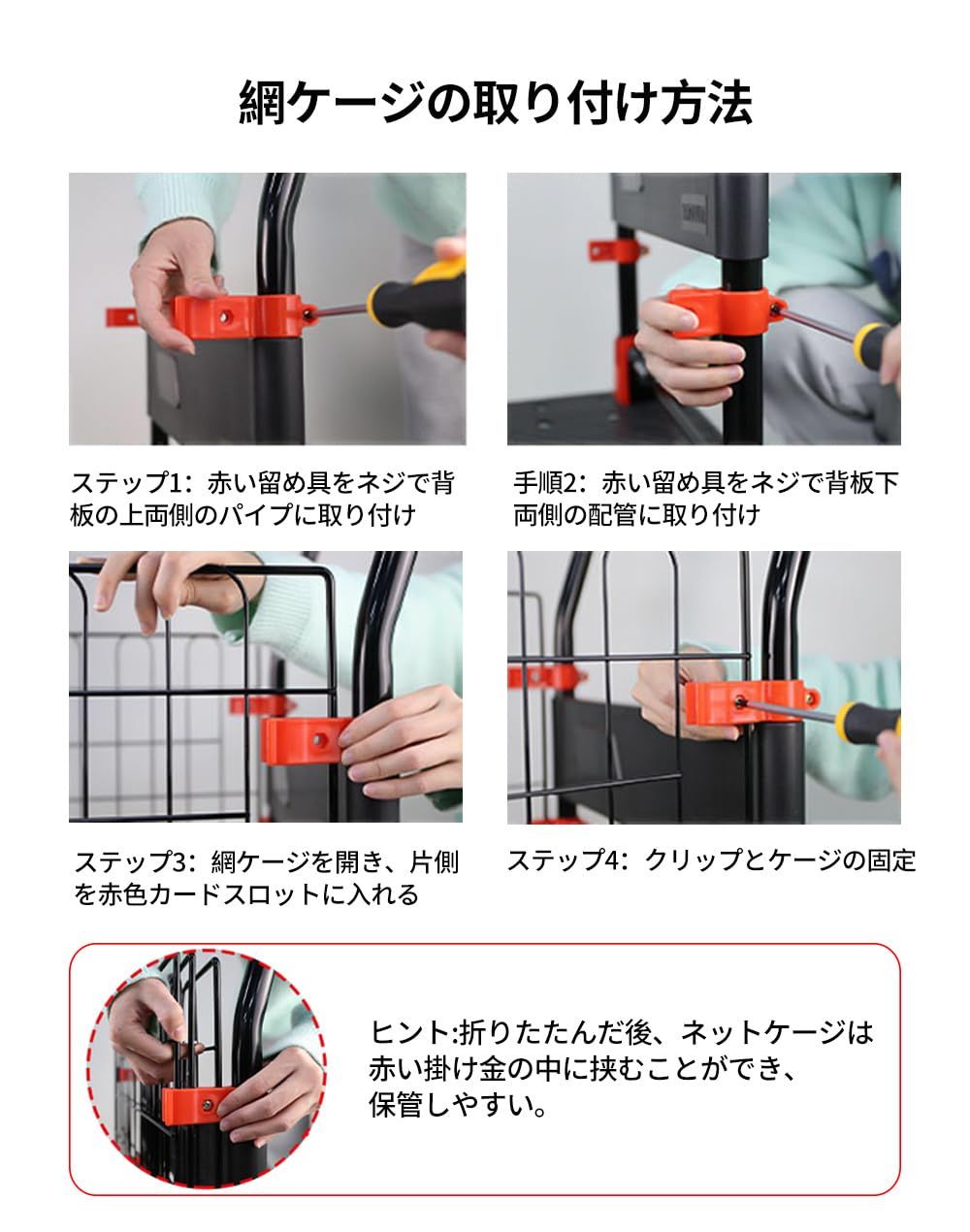 網ケージの取り付け方法

ステップ1：赤い留め具をネジで背板の上両側のパイプに取り付け

手順2：赤い留め具をネジで背板下両側の配管に取り付け

ステップ3：網ケージを開き、片側を赤色カードスロットに入れる

ステップ4：クリップとケージの固定

ヒント:折りたたんだ後、ネットケージは赤い掛け金の中に挟むことができ、保管しやすい。