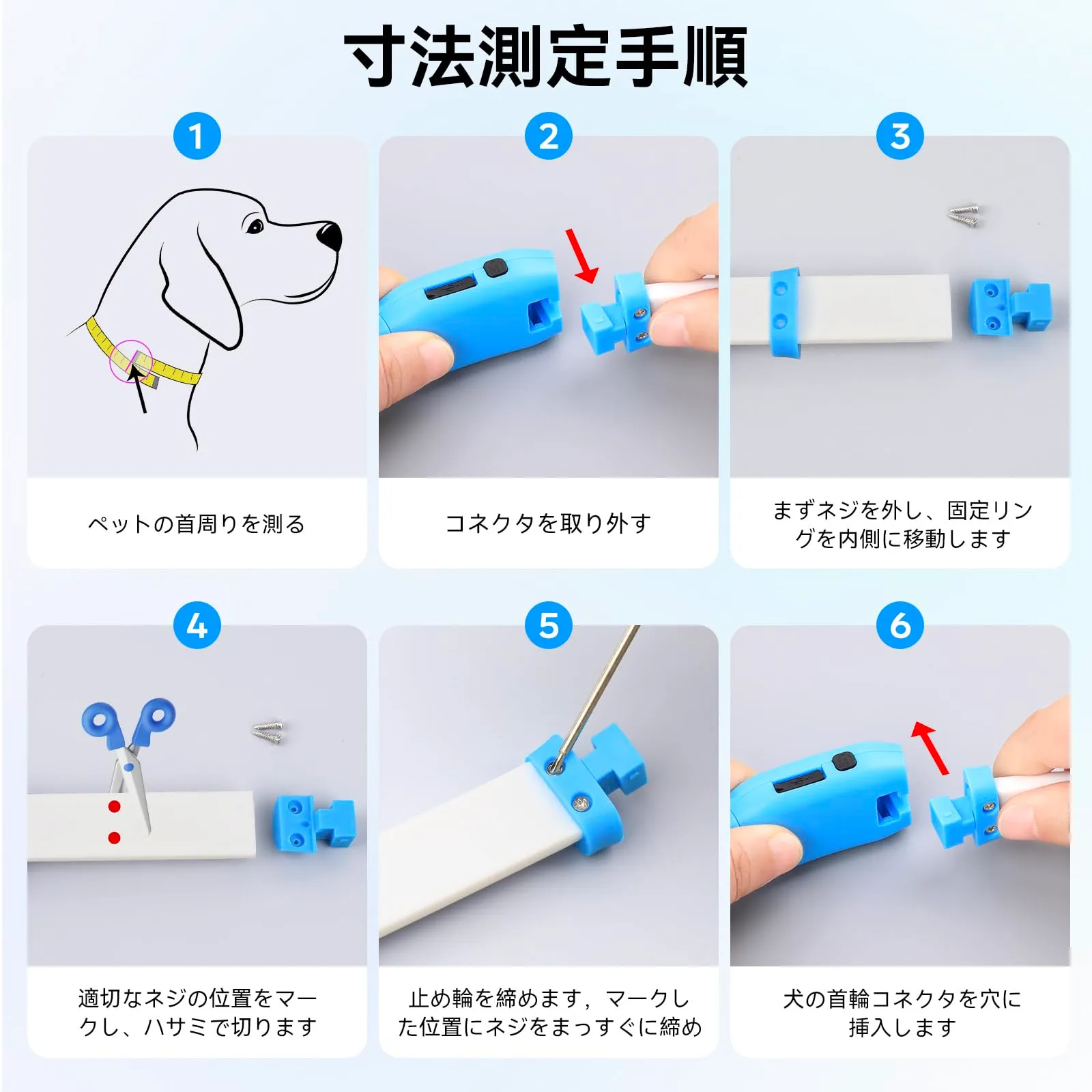 寸法測定手順

1

ペットの首周りを測る

2

コネクタを取り外す

3

まずネジを外し、固定リングを内側に移動します

4

適切なネジの位置をマークし、ハサミで切ります

5

止め輪を締めます，マークした位置にネジをまっすぐに締め

6

犬の首輪コネクタを穴に挿入します