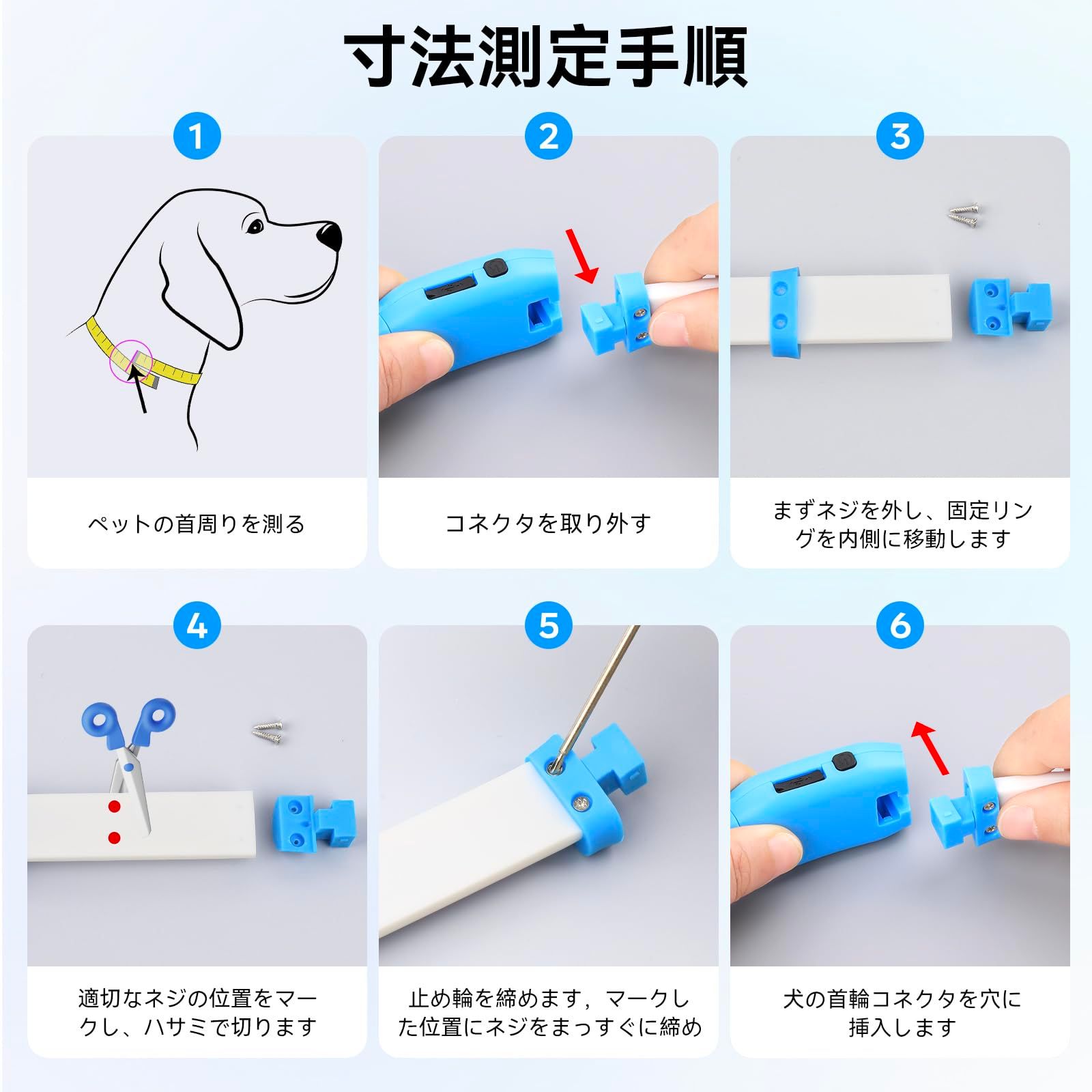 寸法測定手順

1

ペットの首周りを測る

2

コネクタを取り外す

3

まずネジを外し、固定リングを内側に移動します

4

適切なネジの位置をマークし、ハサミで切ります

5

止め輪を締めます，マークした位置にネジをまっすぐに締め

6

犬の首輪コネクタを穴に挿入します