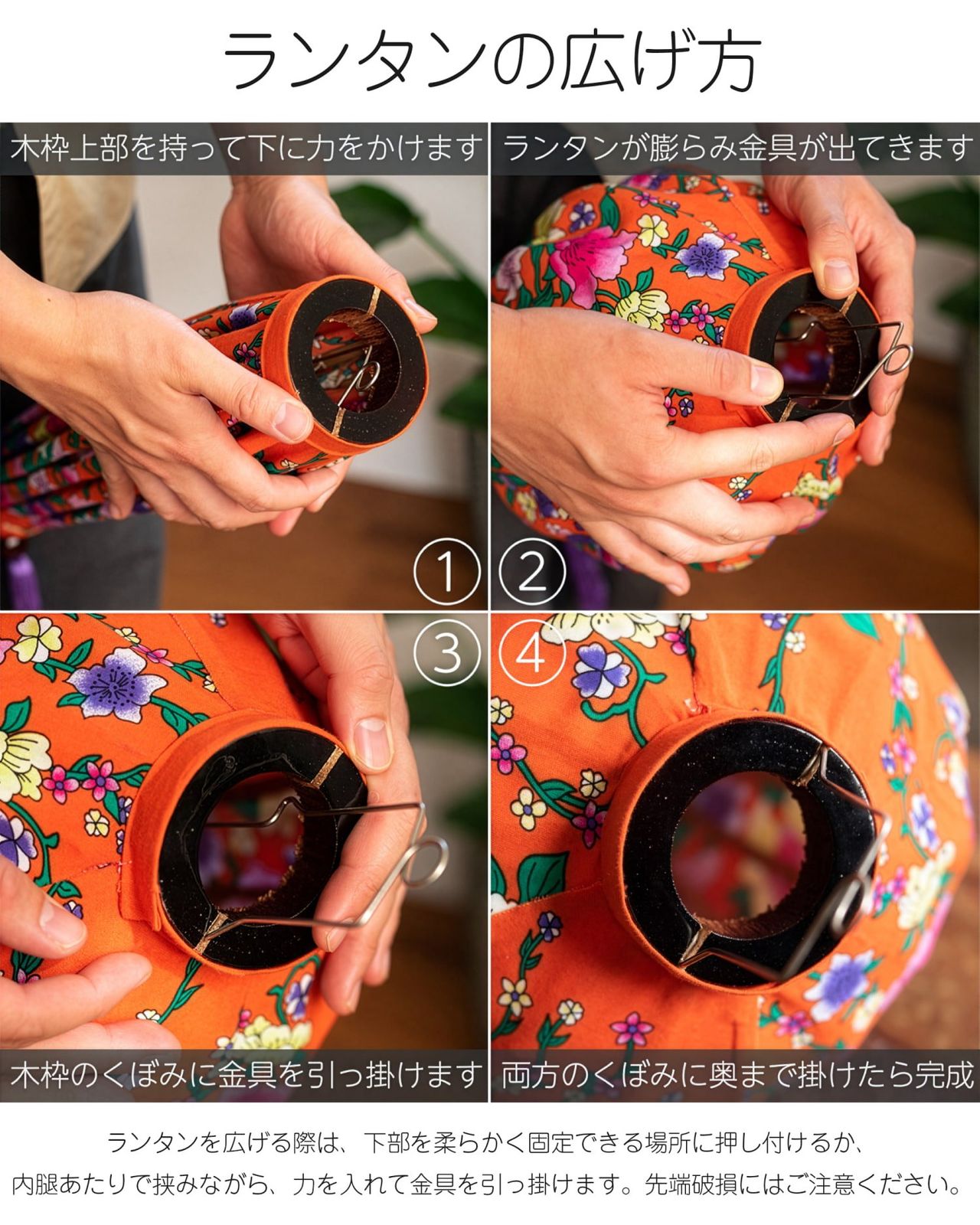 ランタンの広げ方

木枠上部を持って下に力をかけます

ランタンが膨らみ金具が出てきます

①

②

③

④

木枠のくぼみに金具を引っ掛けます

両方のくぼみに奥まで掛けたら完成

ランタンを広げる際は、下部を柔らかく固定できる場所に押し付けるか、内腿あたりで挟みながら、力を入れて金具を引っ掛けます。先端破損にはご注意ください。