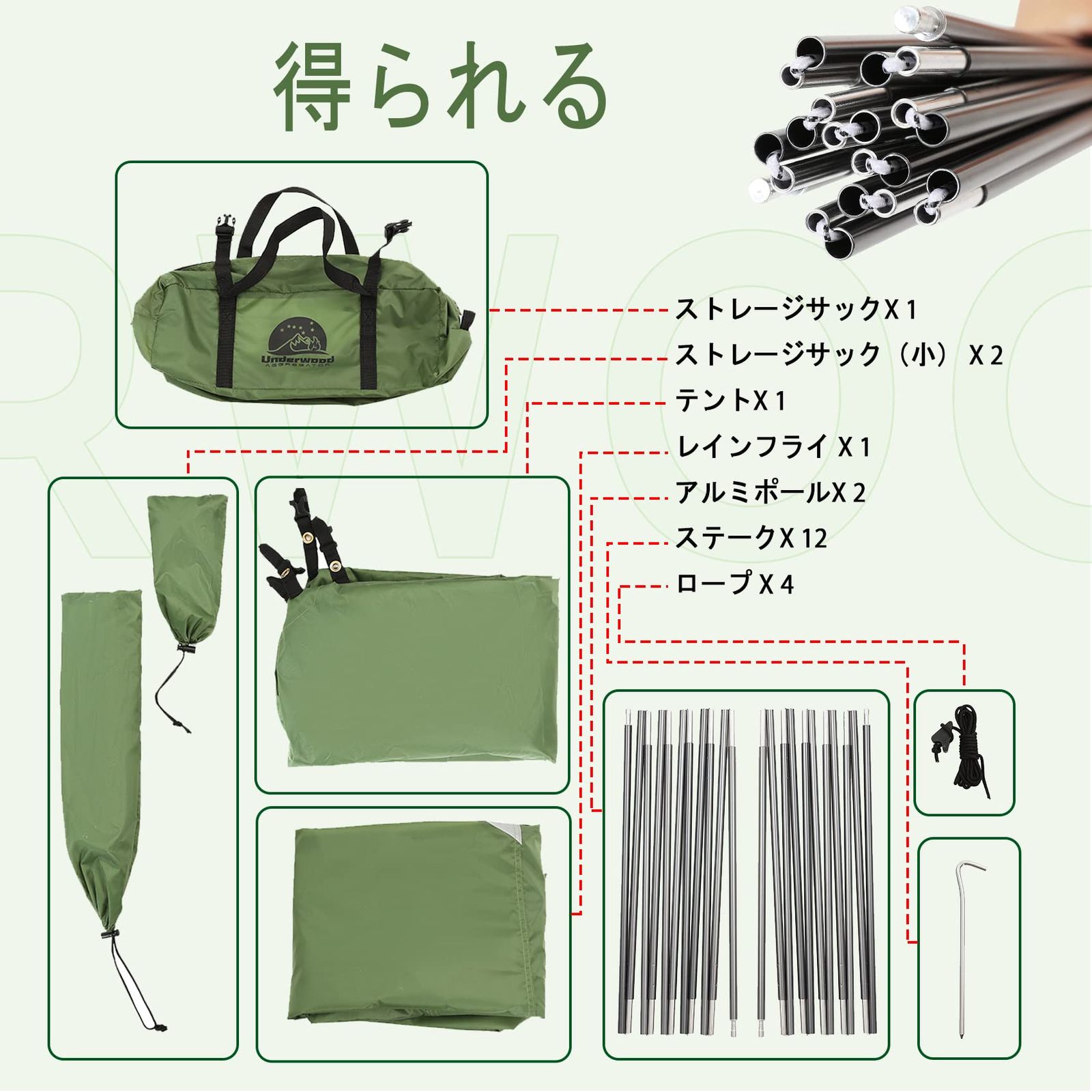 得られる

Underwood
AGGREGATOR

ストレージサックX 1
ストレージサック（小） X 2
テントX 1
レインフライ X 1
アルミポールX 2
ステークX 12
ロープ X 4