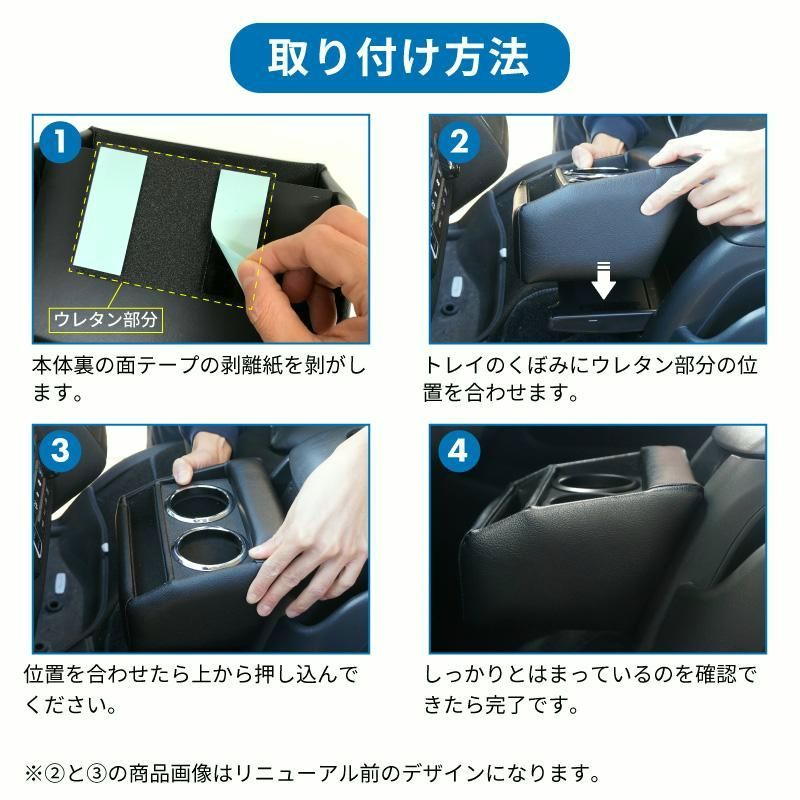 取り付け方法

1

ウレタン部分

本体裏の面テープの剥離紙を剥がします。

2

トレイのくぼみにウレタン部分の位置を合わせます。

3

位置を合わせたら上から押し込んでください。

4

しっかりとはまっているのを確認できたら完了です。

※②と③の商品画像はリニューアル前のデザインになります。