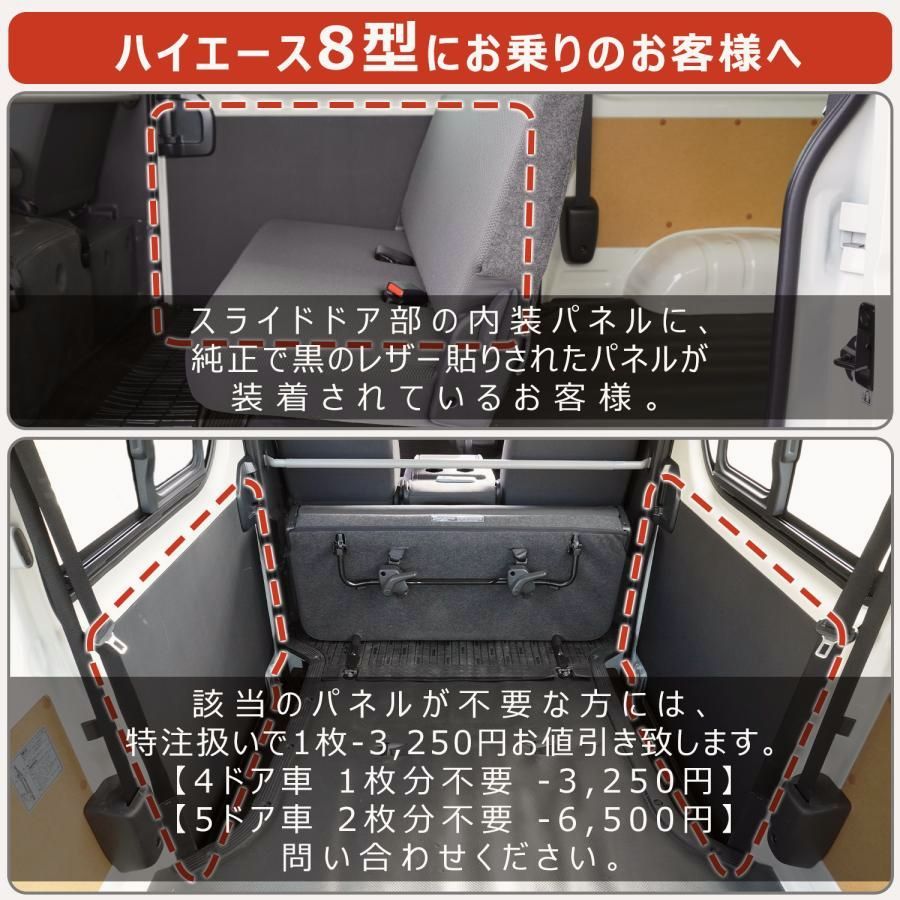 ハイエース8型にお乗りのお客様へ

スライドドア部の内装パネルに、
純正で黒のレザー貼りされたパネルが
装着されているお客様。

該当のパネルが不要な方には、
特注扱いで1枚-3,250円お値引き致します。
【4ドア車 1枚分不要 -3,250円】
【5ドア車 2枚分不要 -6,500円】
問い合わせください。