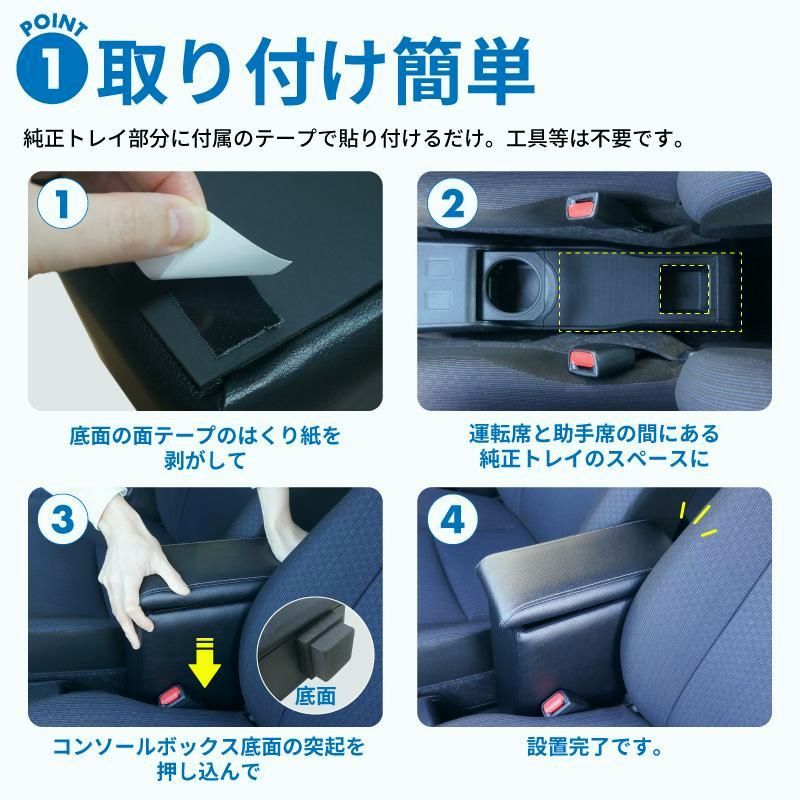 POINT 1 取り付け簡単

純正トレイ部分に付属のテープで貼り付けるだけ。工具等は不要です。

1

底面の面テープのはくり紙を剥がして

2

運転席と助手席の間にある純正トレイのスペースに

3

底面

コンソールボックス底面の突起を押し込んで

4

設置完了です。