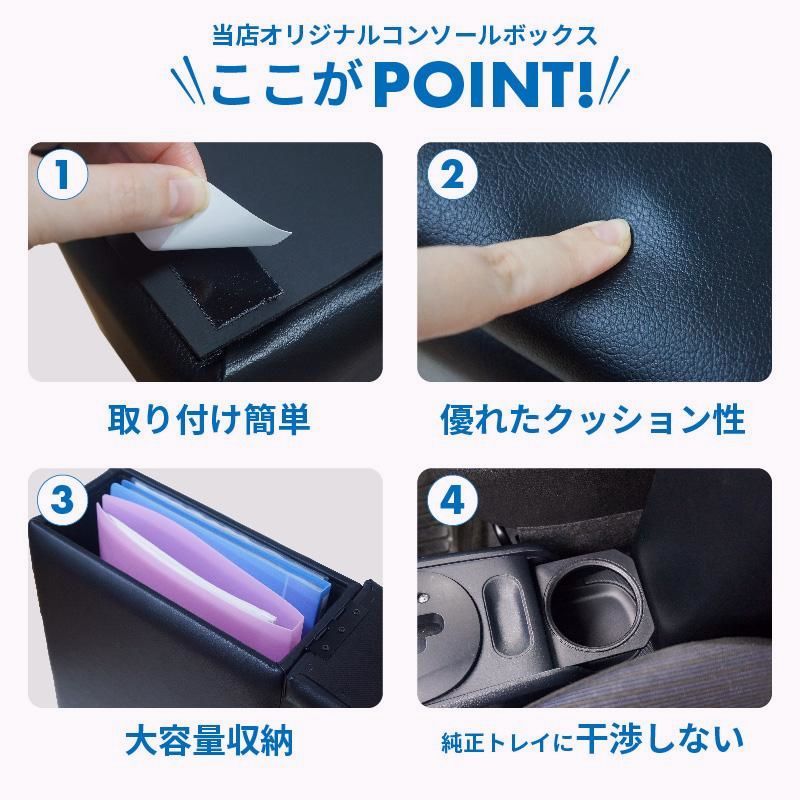 当店オリジナルコンソールボックス

ここがPOINT!

1

取り付け簡単

2

優れたクッション性

3

大容量収納

4

純正トレイに干渉しない