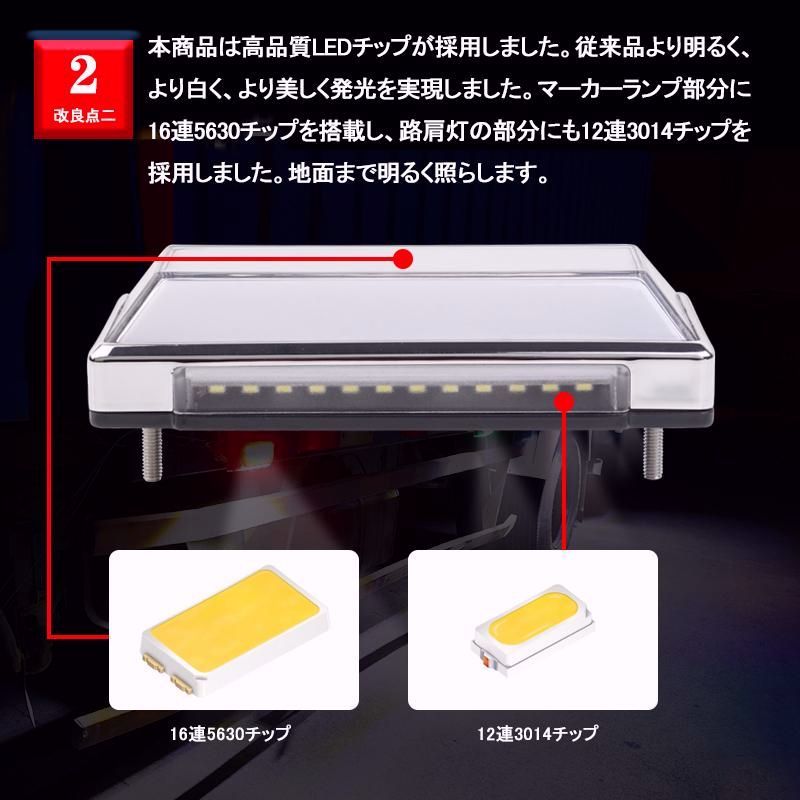 2
改良点二

本商品は高品質LEDチップが採用しました。従来品より明るく、より白く、より美しく発光を実現しました。マーカーランプ部分に16連5630チップを搭載し、路肩灯の部分にも12連3014チップを採用しました。地面まで明るく照らします。

16連5630チップ

12連3014チップ