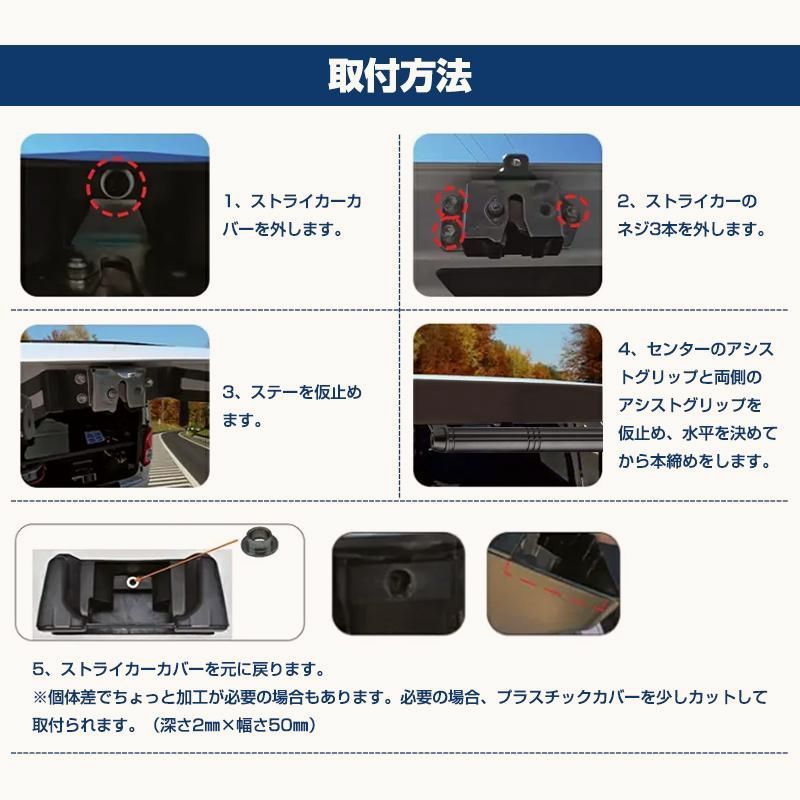 取付方法

1、ストライカーカバーを外します。

2、ストライカーのネジ3本を外します。

3、ステーを仮止めます。

4、センターのアシストグリップと両側のアシストグリップを仮止め、水平を決めてから本締めをします。

5、ストライカーカバーを元に戻ります。
※個体差でちょっと加工が必要の場合もあります。必要の場合、プラスチックカバーを少しカットして取付られます。（深さ2㎜×幅さ50㎜）